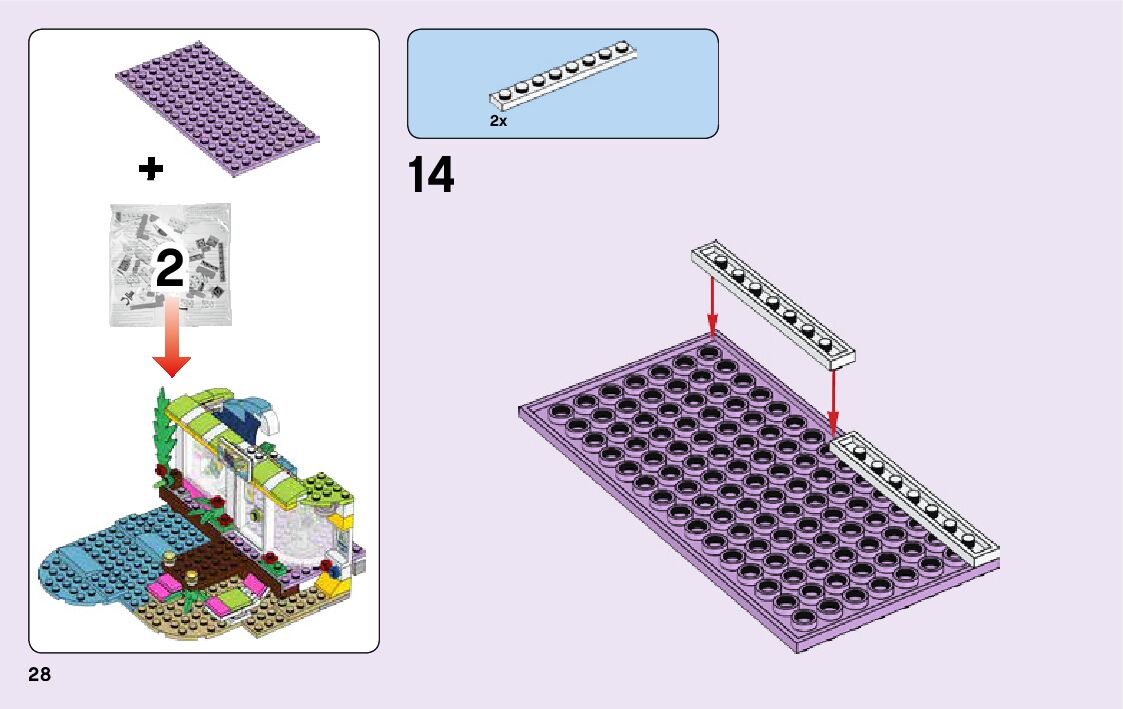 +

2

2x

14

28