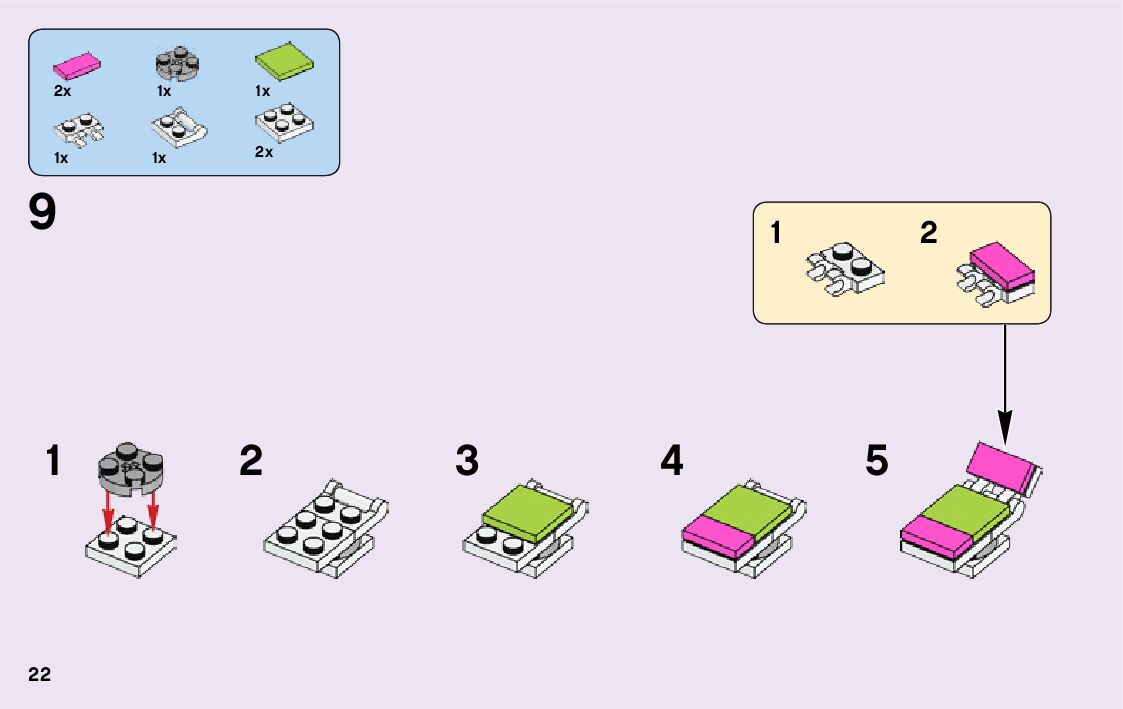 2x
1x
1x
1x
1x
2x

9

1
2

1
2
3
4
5

22