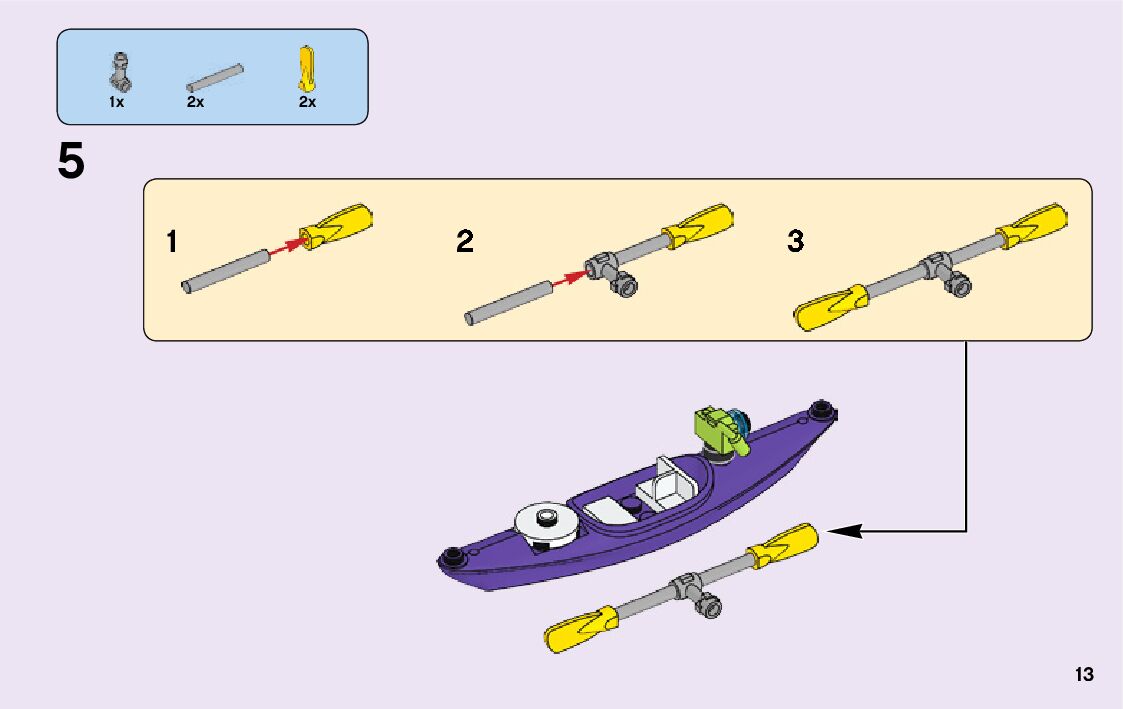 1x 2x 2x

5

1

2

3

13