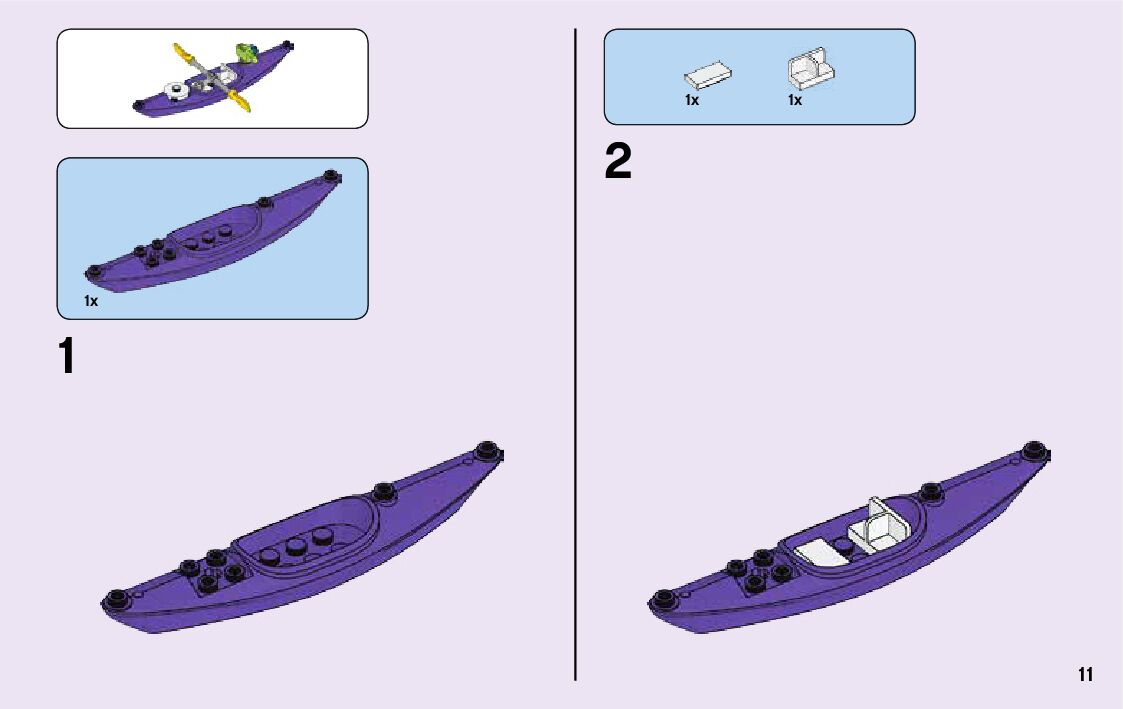 1x

1

1x
1x

2

11