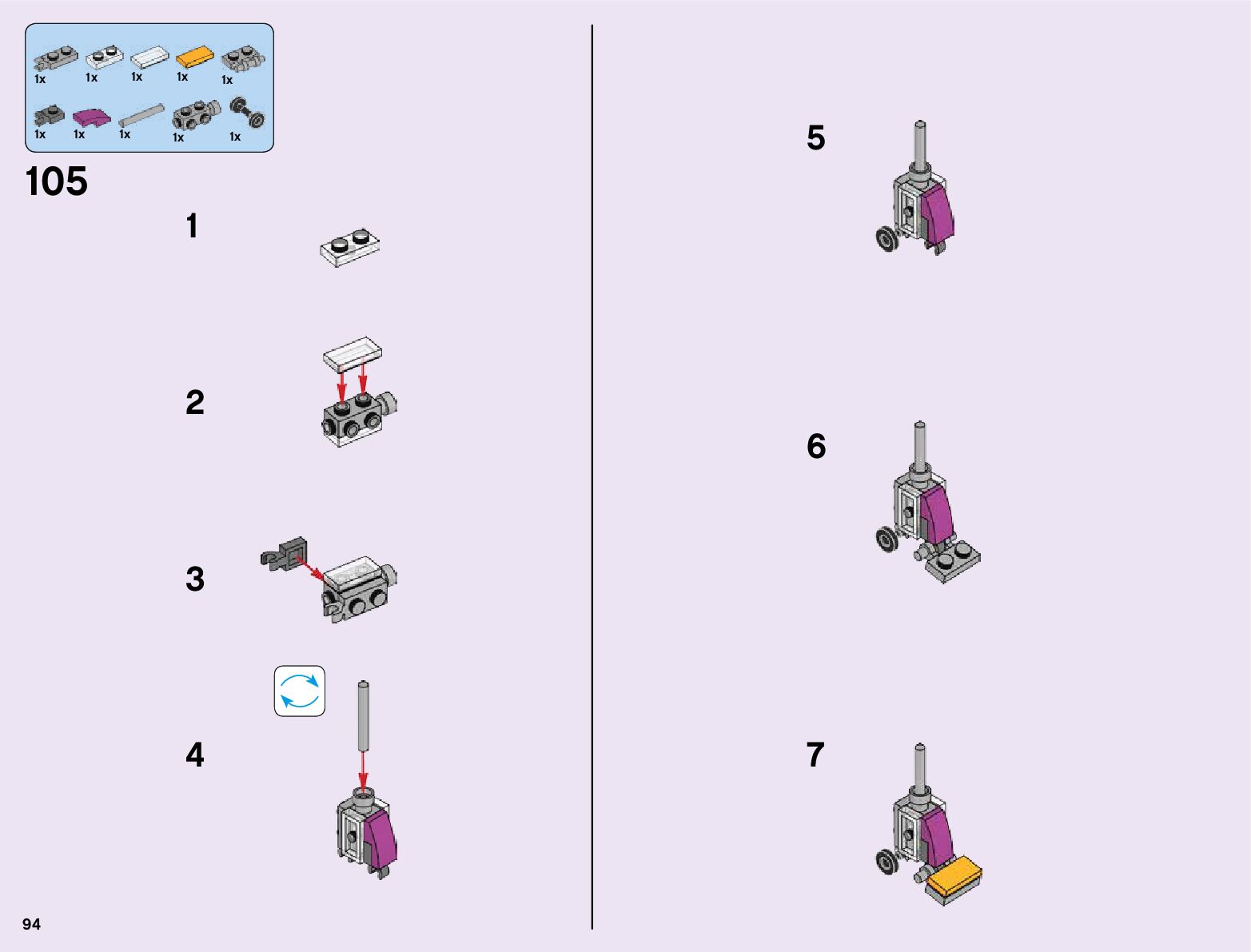 1x 1x 1x 1x 1x
1x 1x 1x 1x 1x

105

1

2

3

4

5

6

7

94