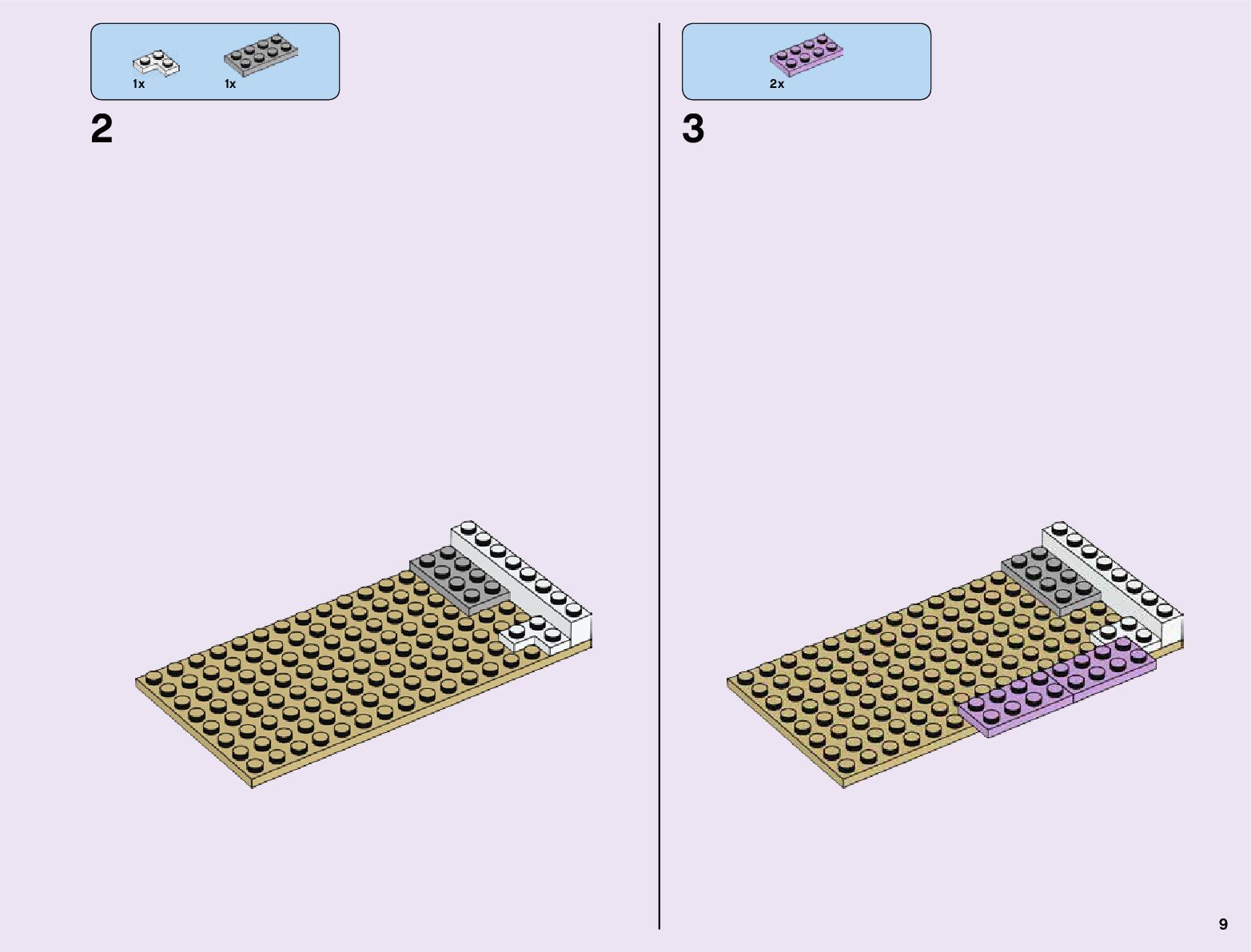 1x 1x

2

2x

3

9