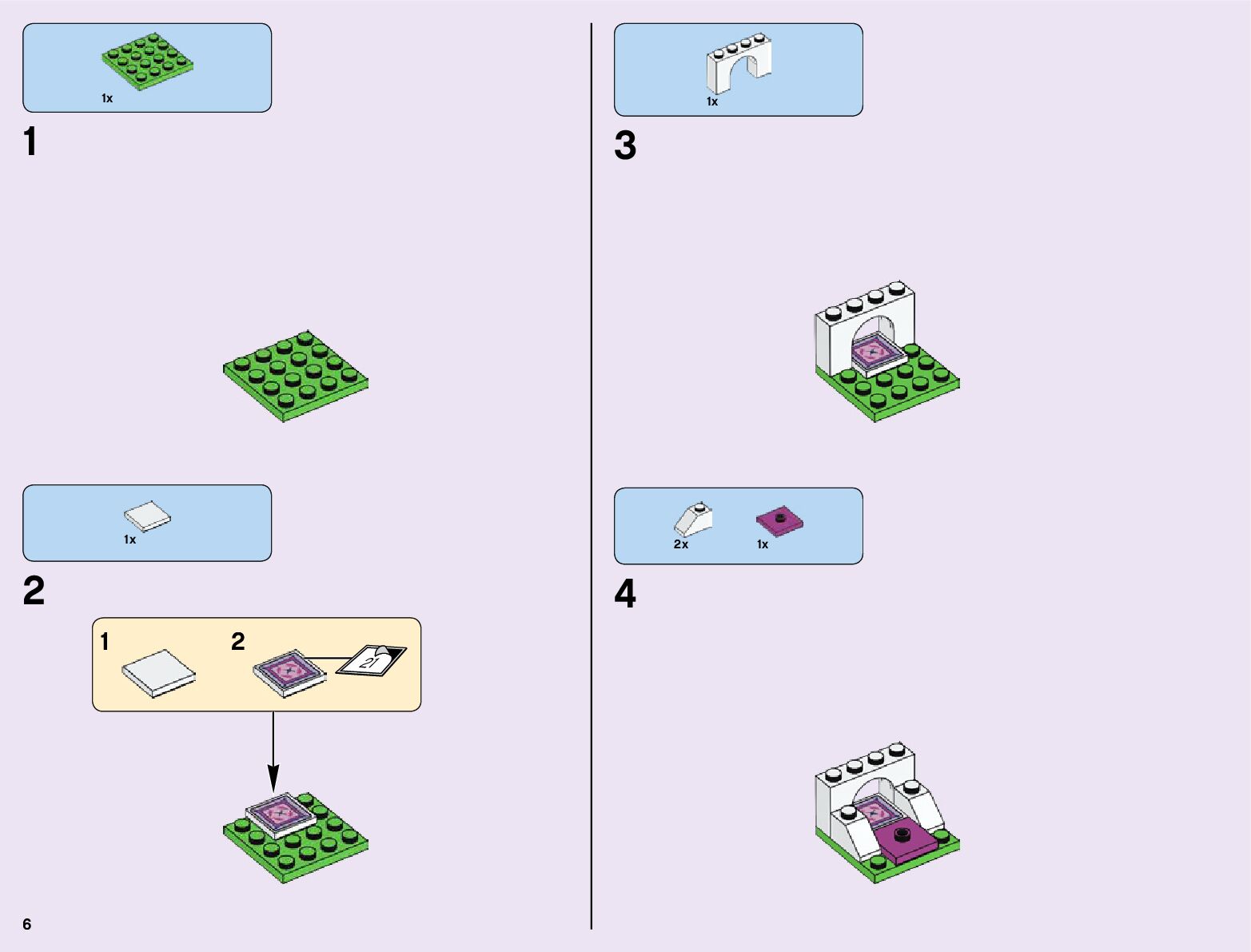 1x

1

1x

2

1

2

21

6

1x

3

2x

1x

4