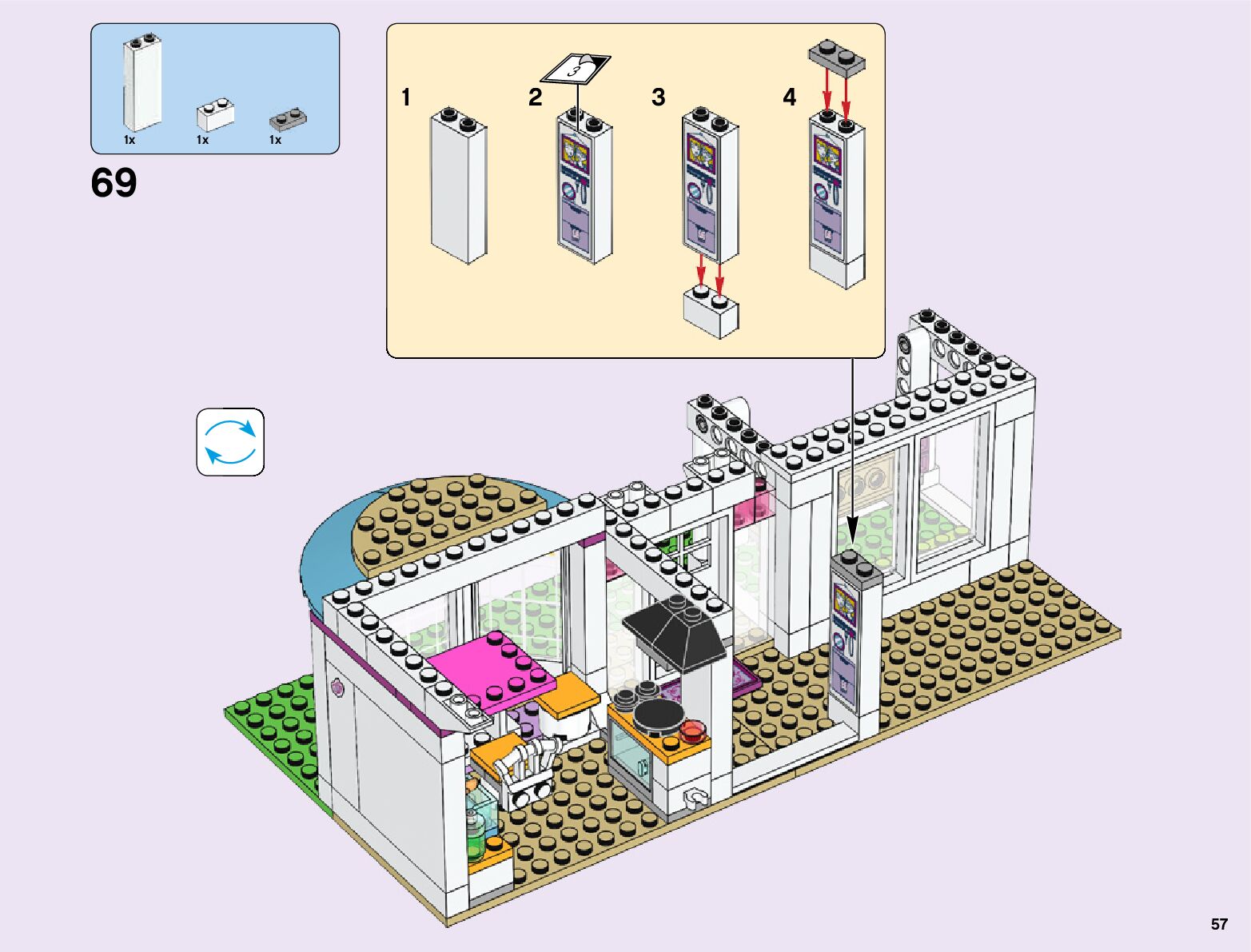 1x 1x 1x

69

1

2

3

3

4

57