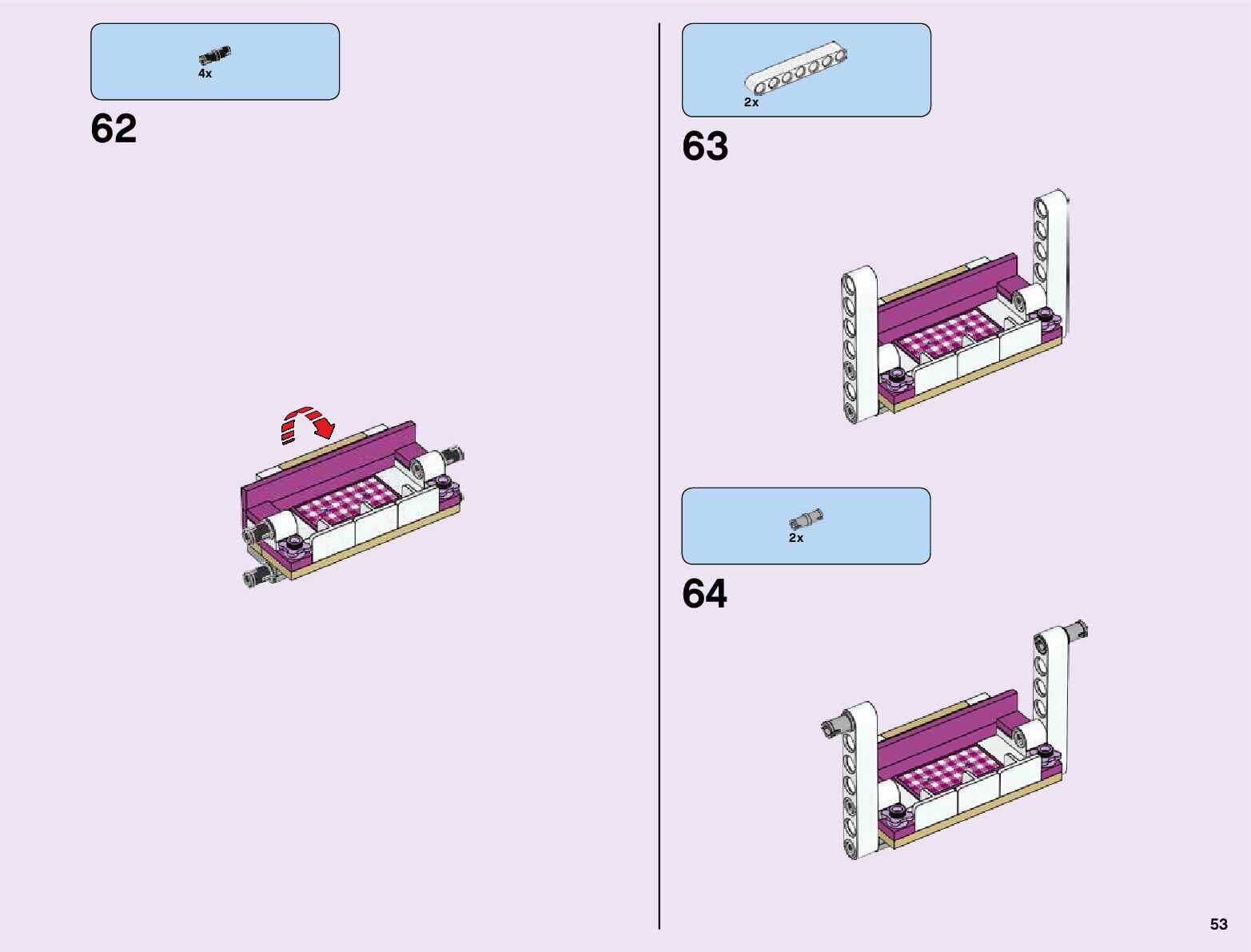 4x

62

2x

63

2x

64

53