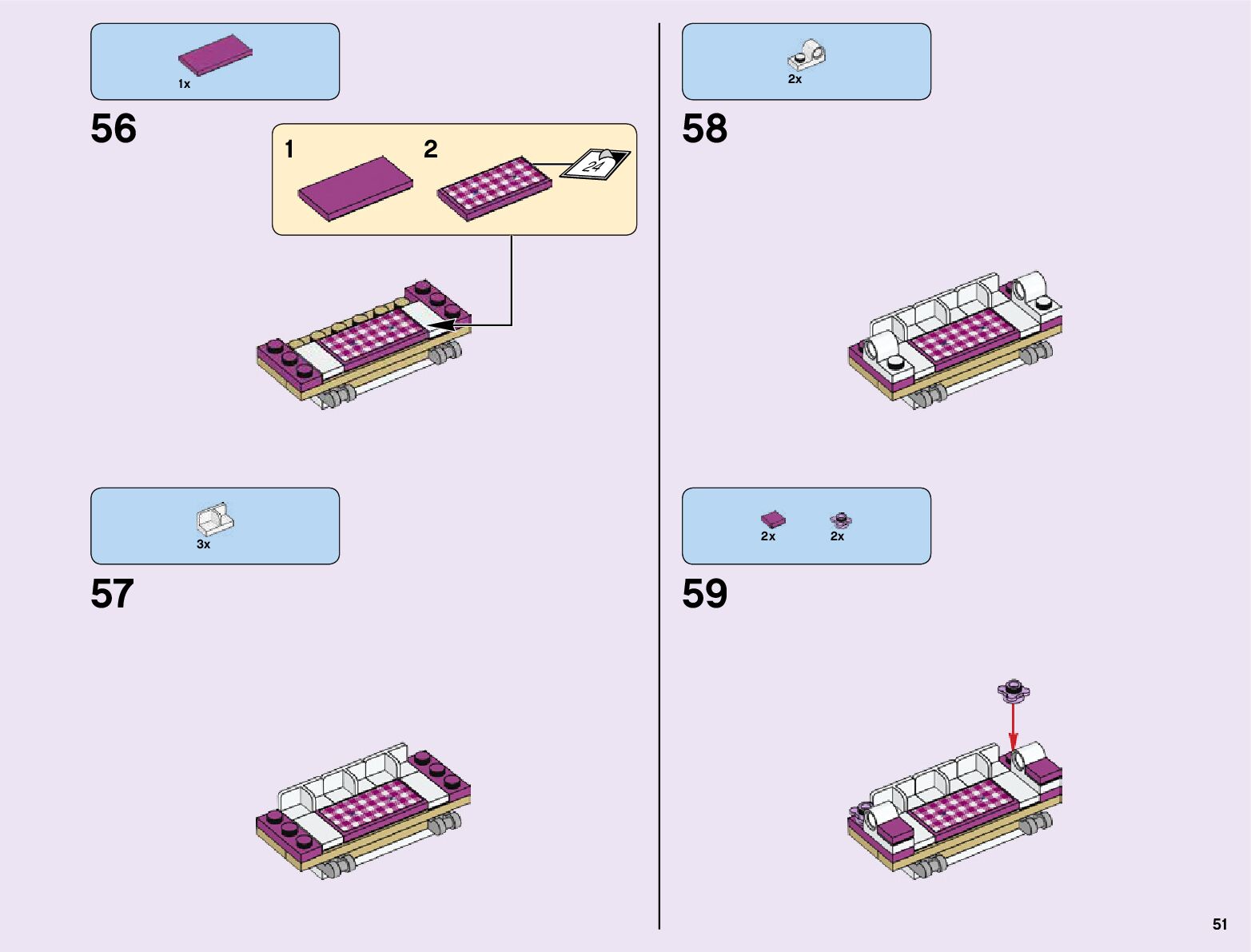 1x

56

1

2

24

3x

57

2x

58

2x

2x

59

51