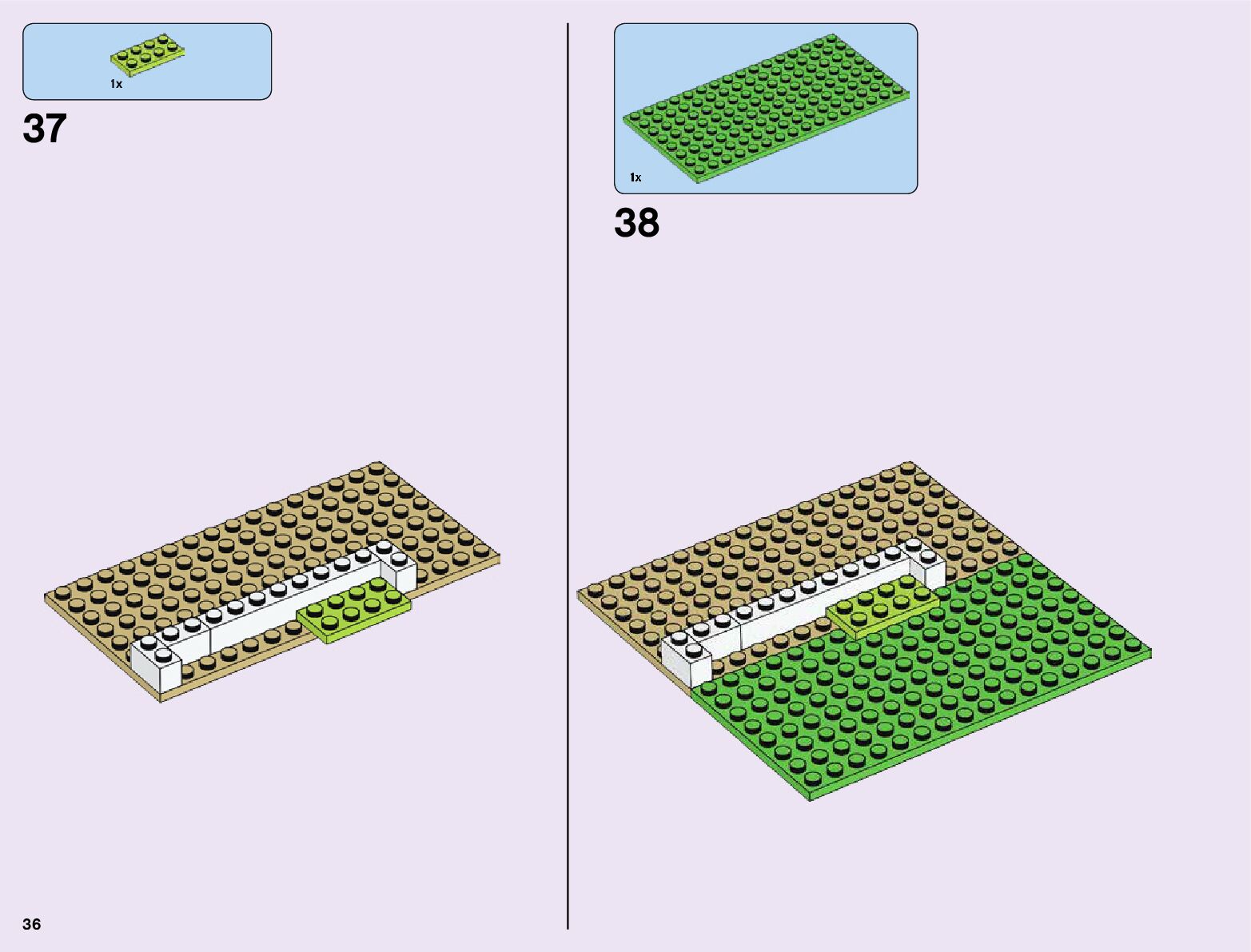 1x

37

1x

38

36