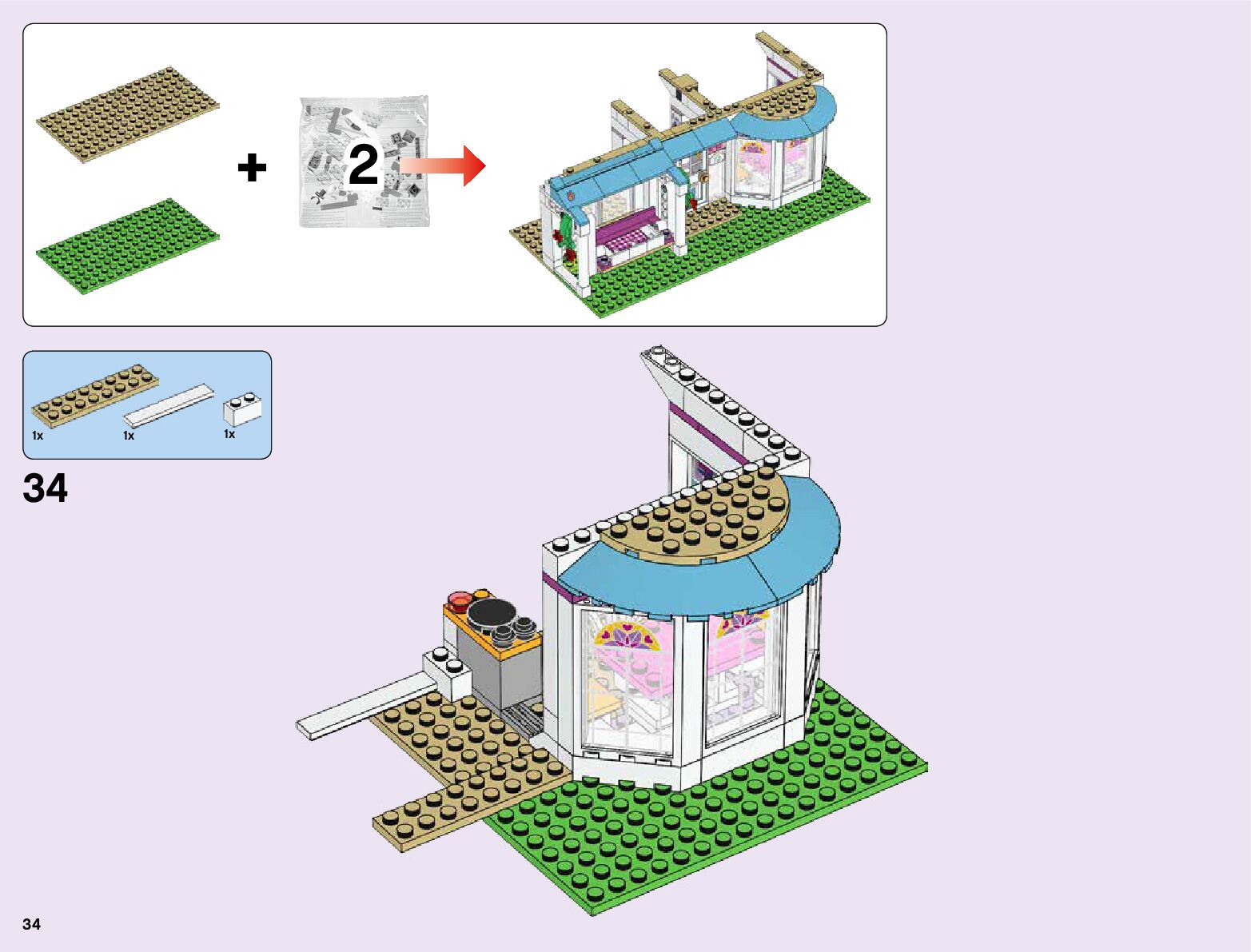 +

2

1x

1x

1x

34

34