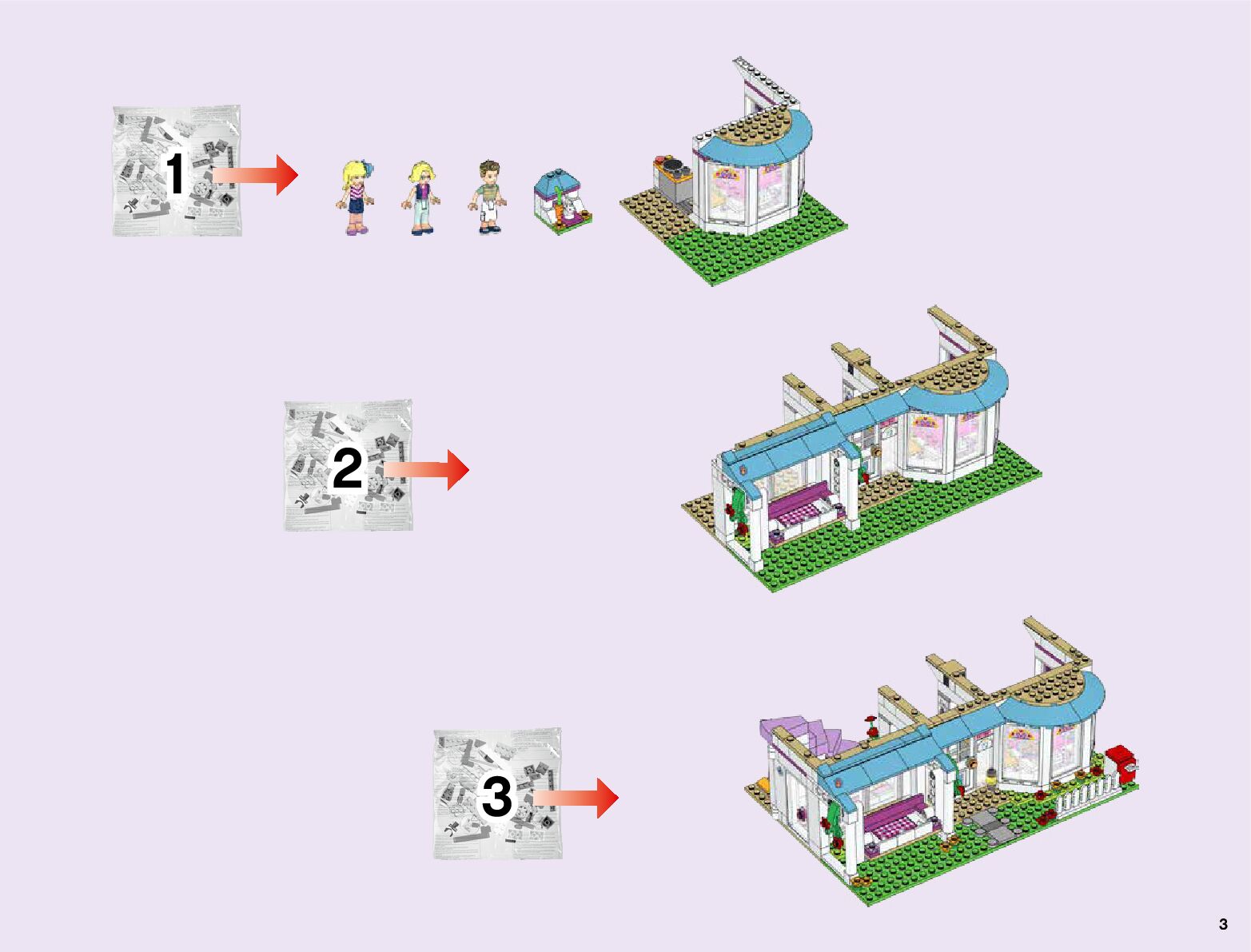 1

2

3

3