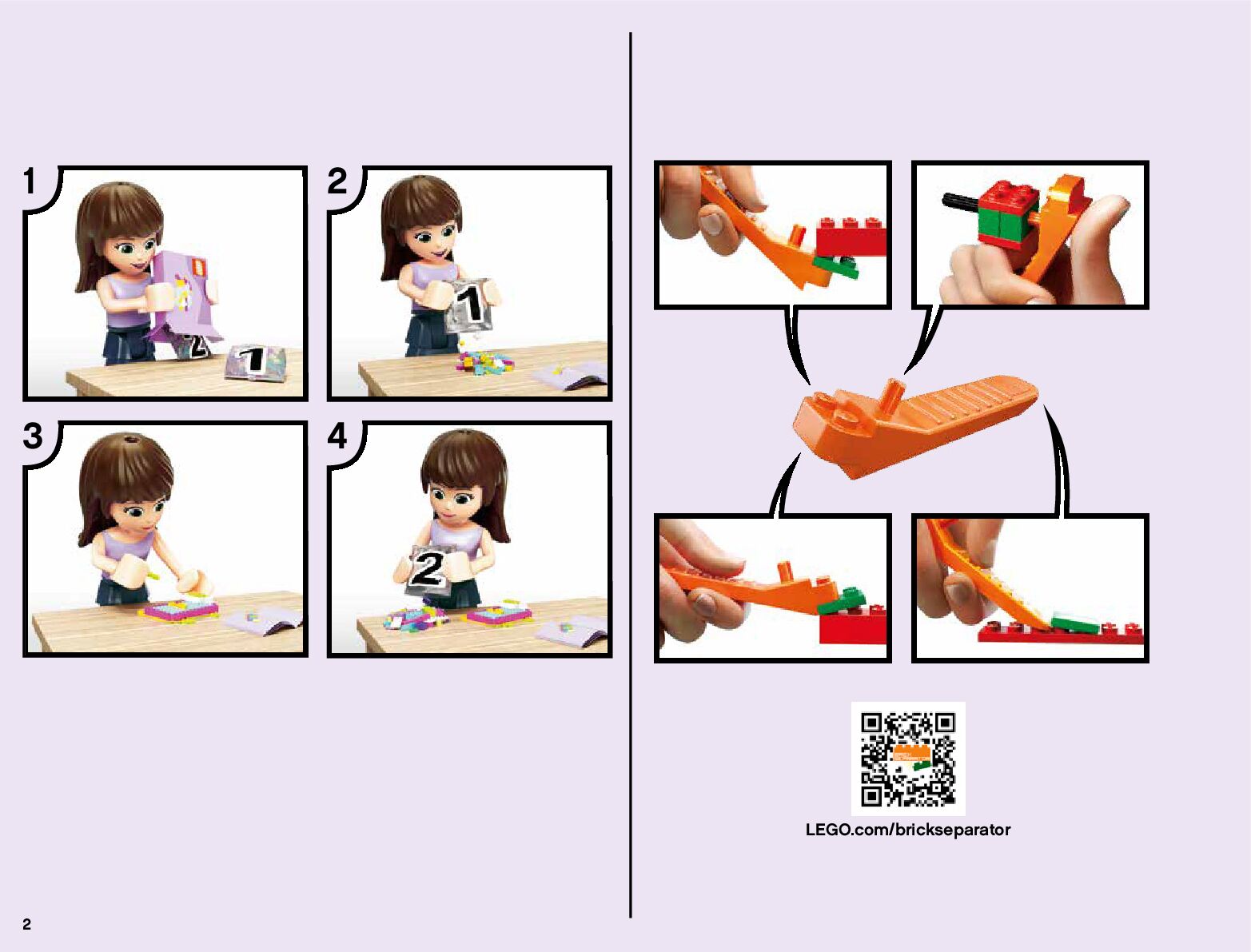 1

2

1

2

1

3

4

2

LEGO.com/brickseparator

2