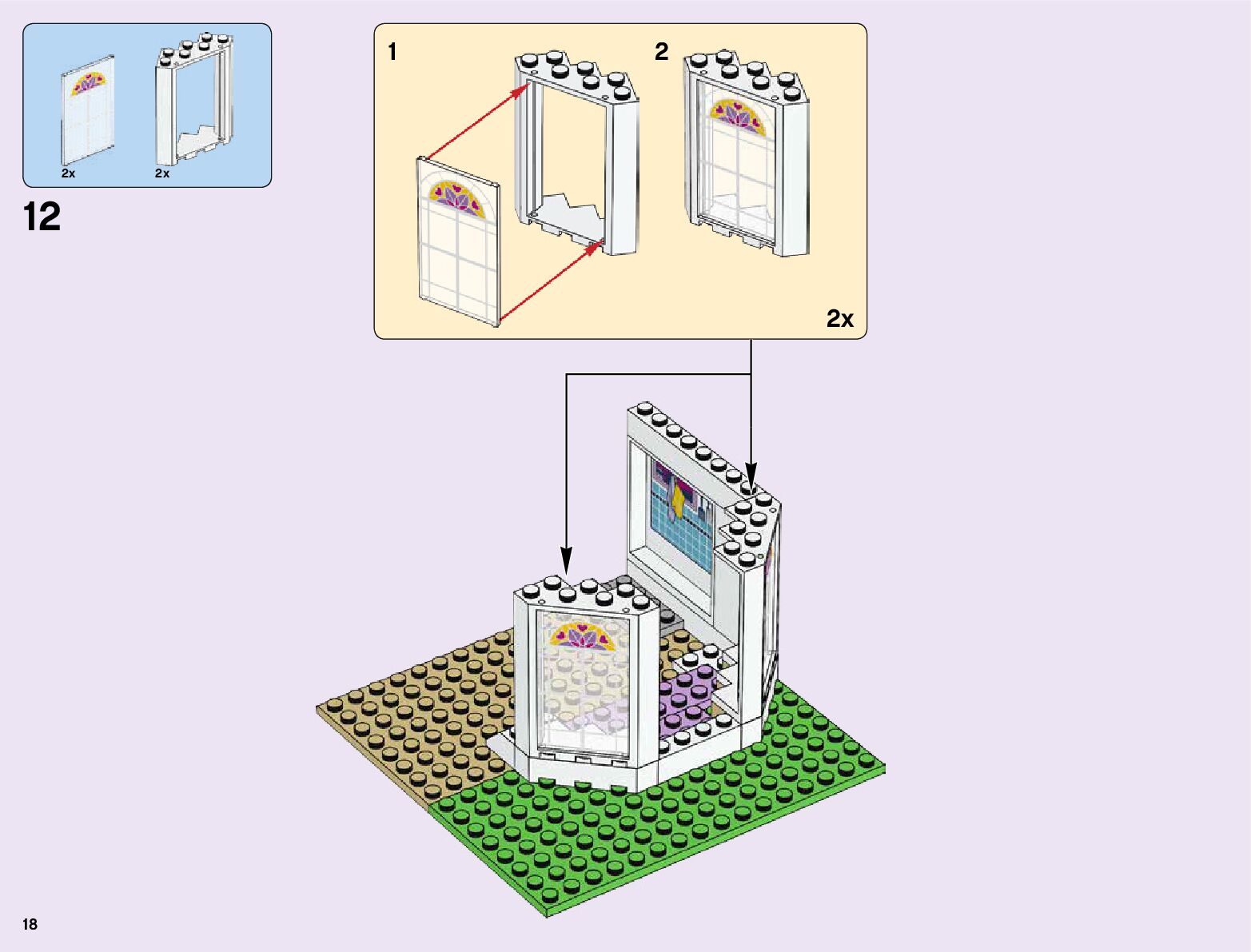 2x 2x

12

1

2

2x

18