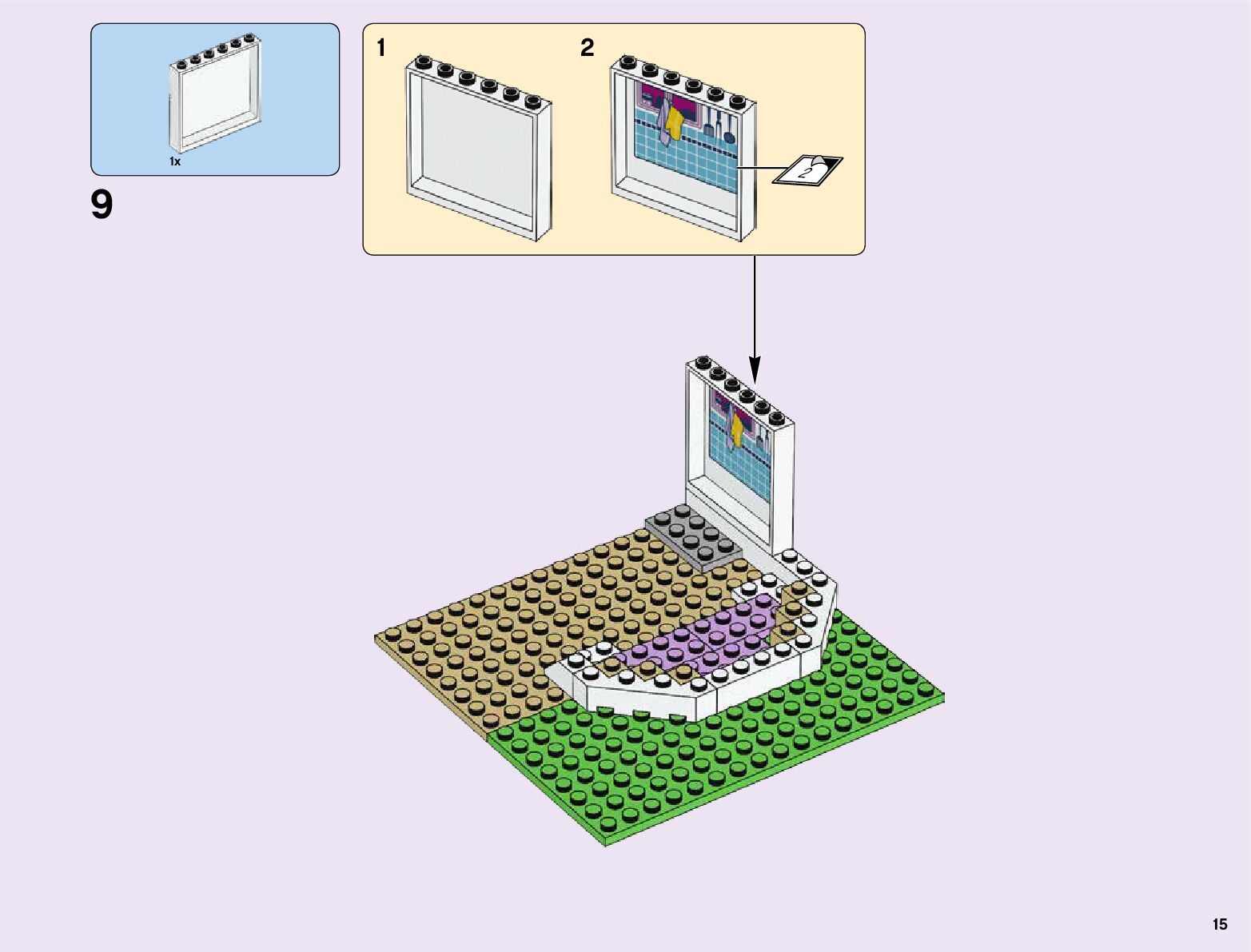 1x

9

1

2

2

15