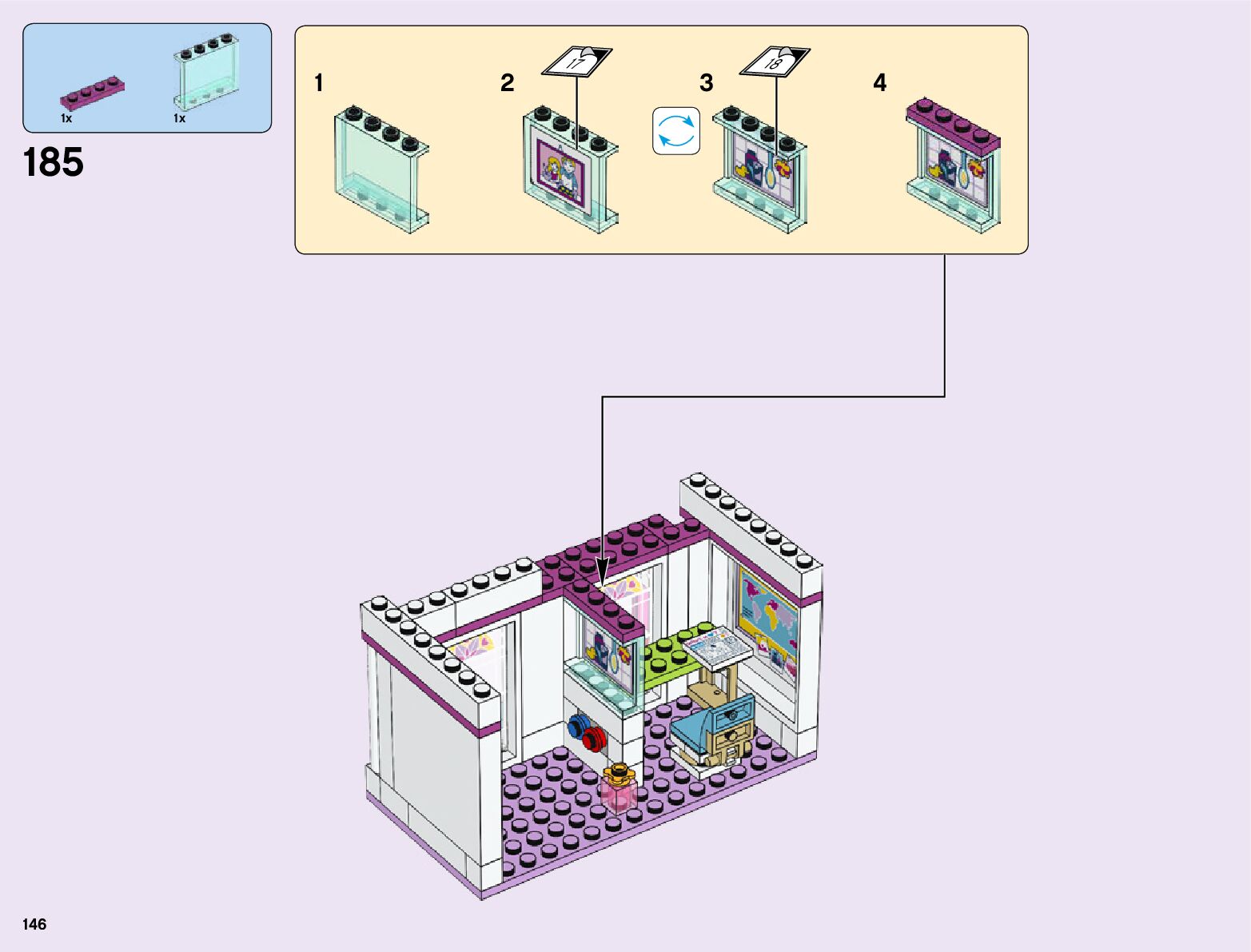 1x
1x
185
1
2
17
3
18
4
146