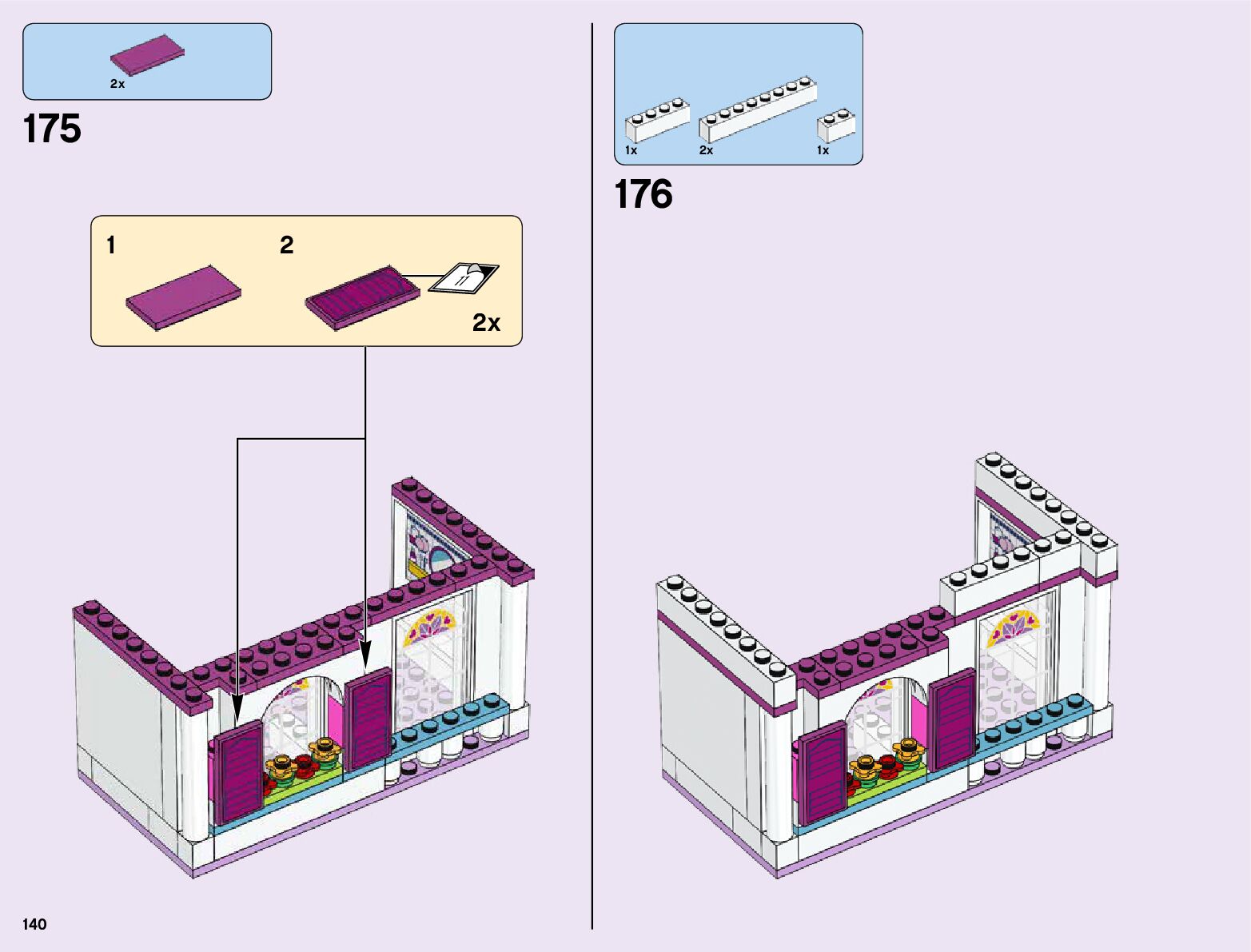 2x

175

1

2

11

2x

1x 2x 1x

176

140