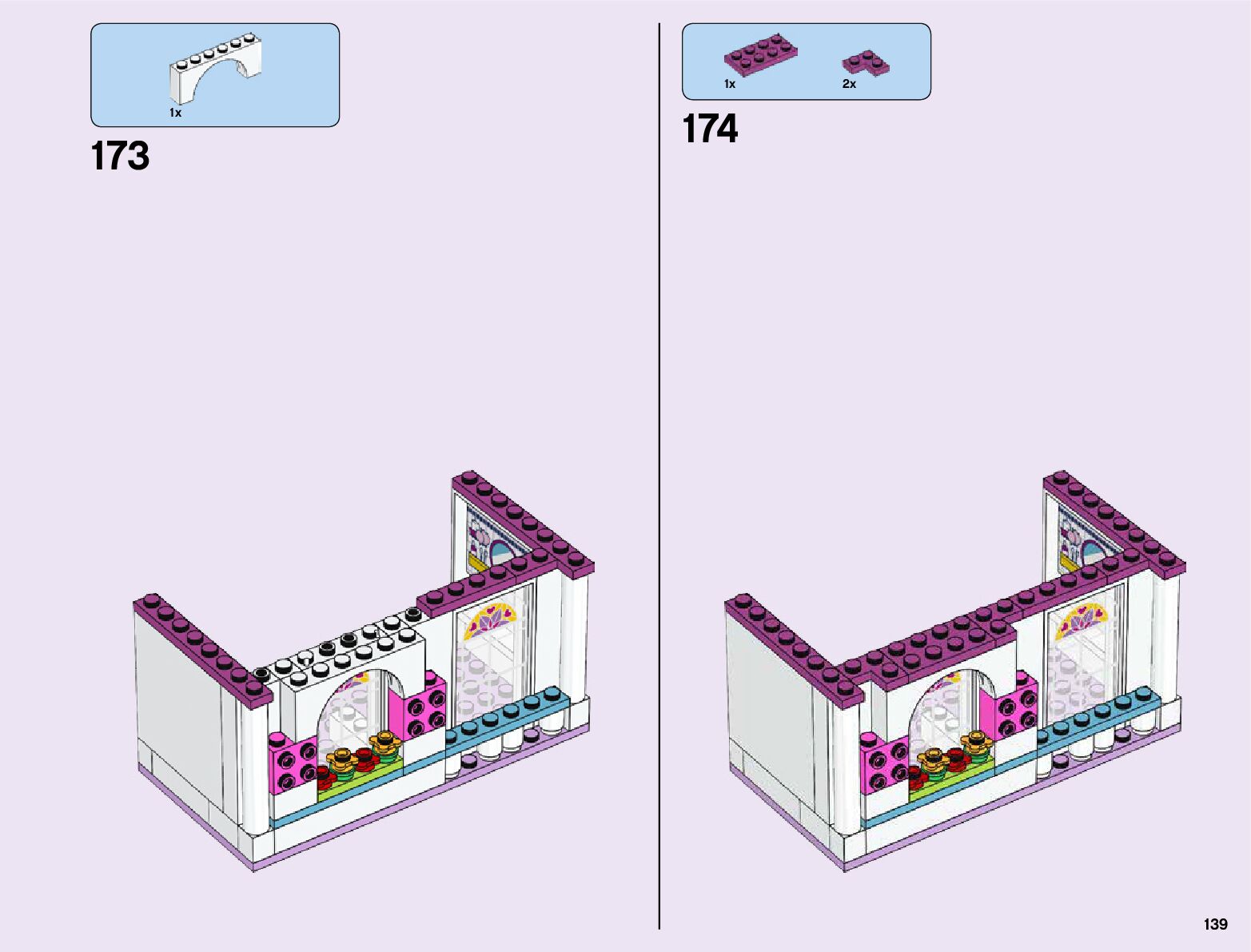 1x

173

1x

2x

174

139