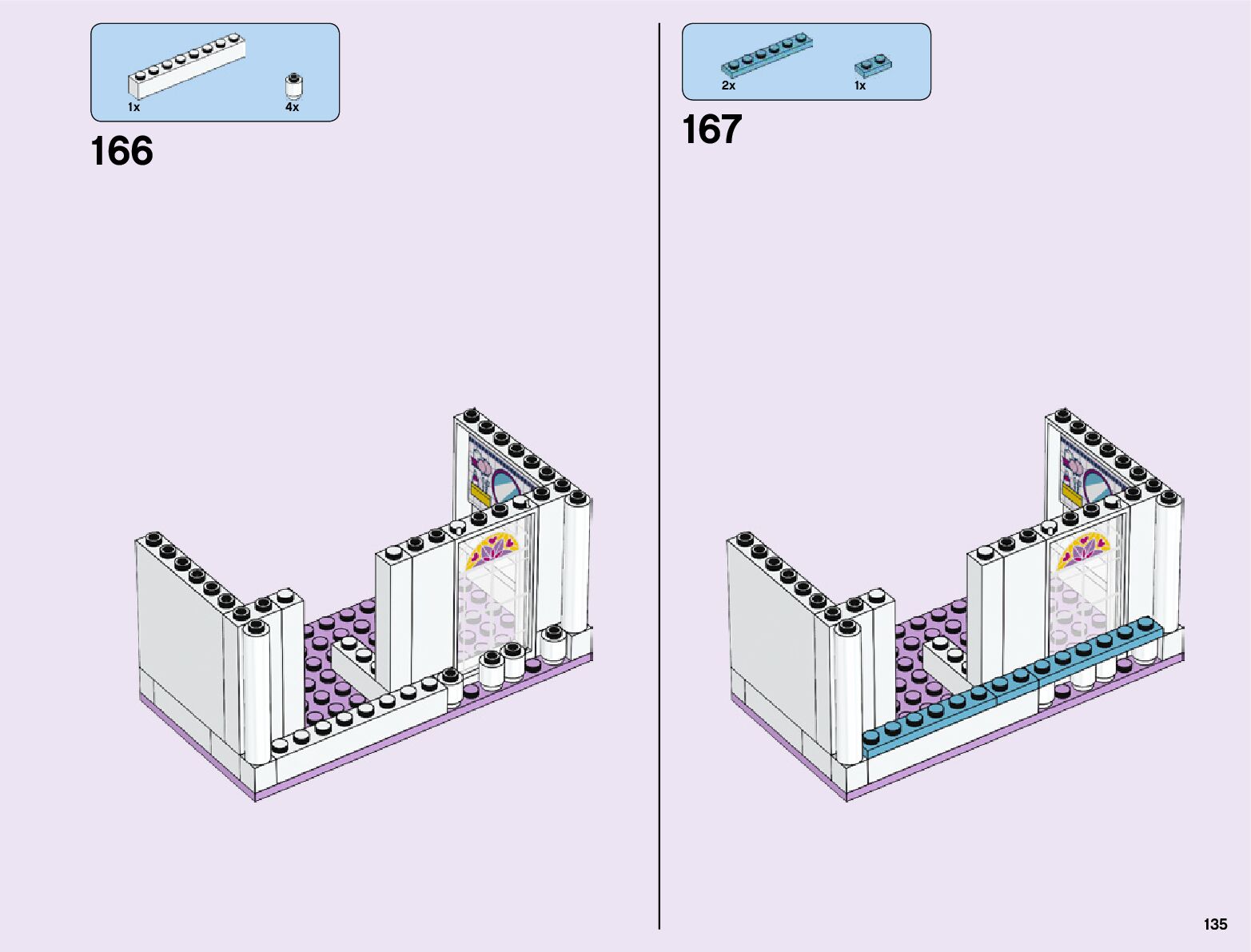 1x
4x

166

2x
1x

167

135