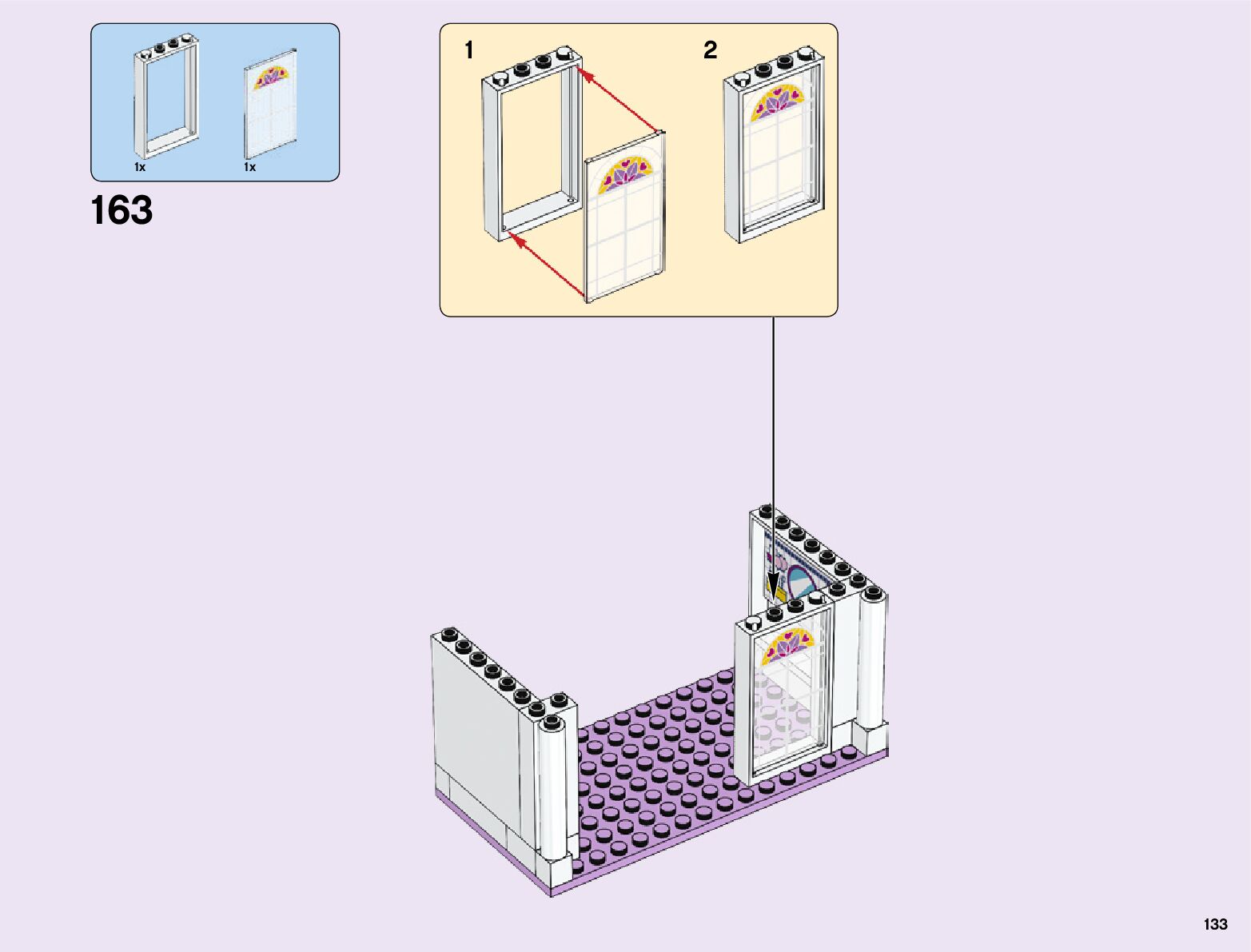 1x
1x

163

1

2

133