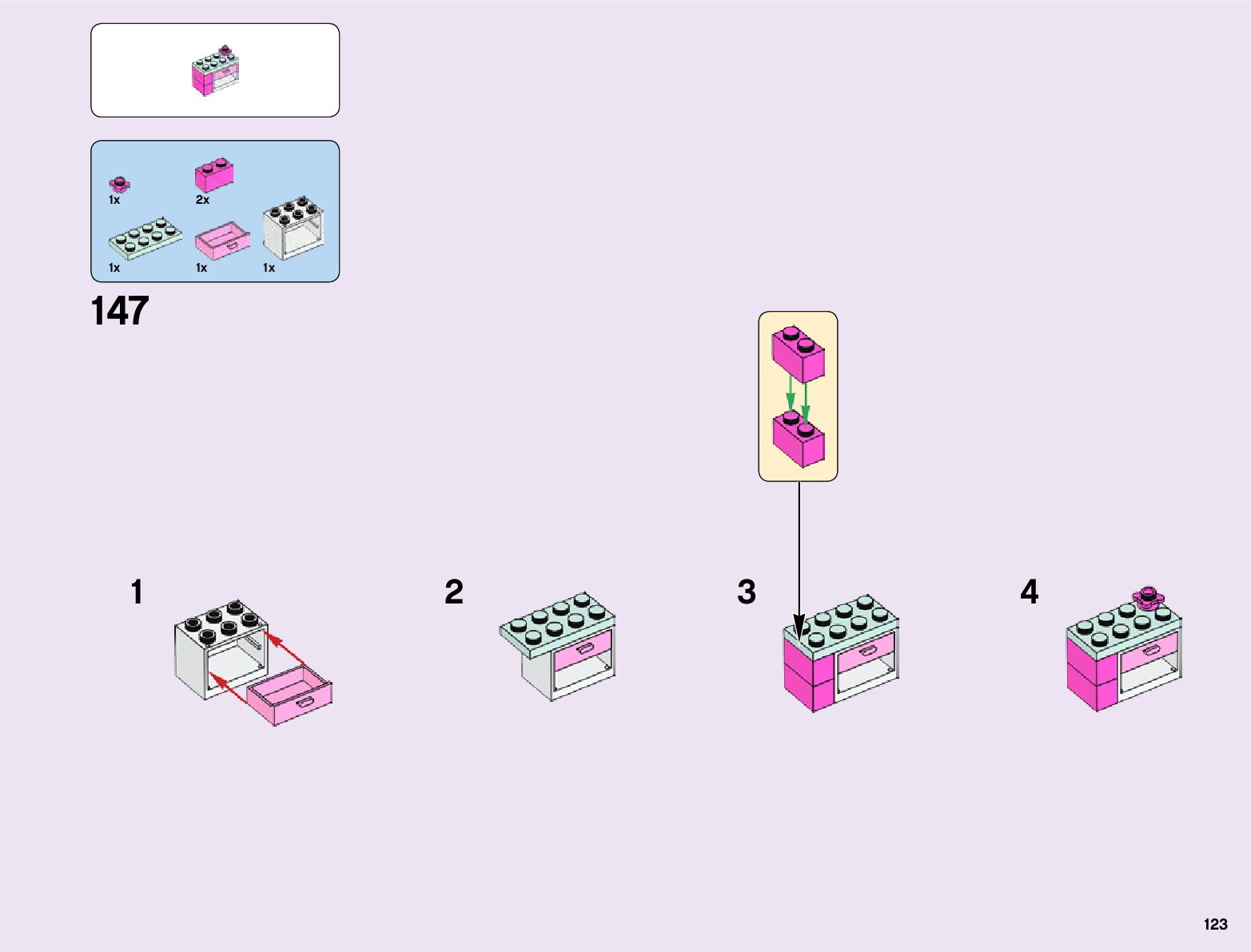 1x
2x
1x
1x
1x

147

1

2

3

4

123