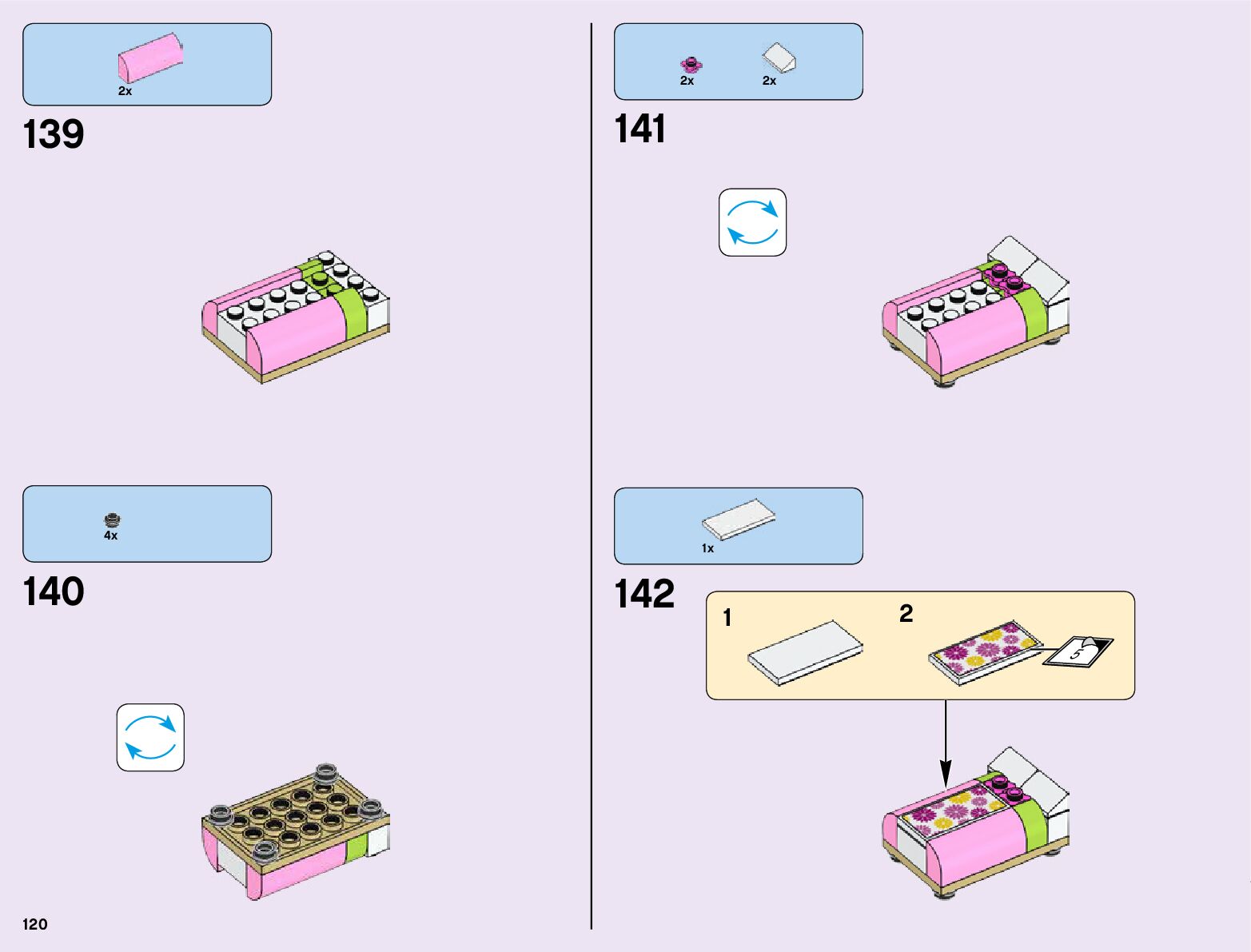 2x

139

4x

140

120

2x 2x

141

1x

142

1

2

5