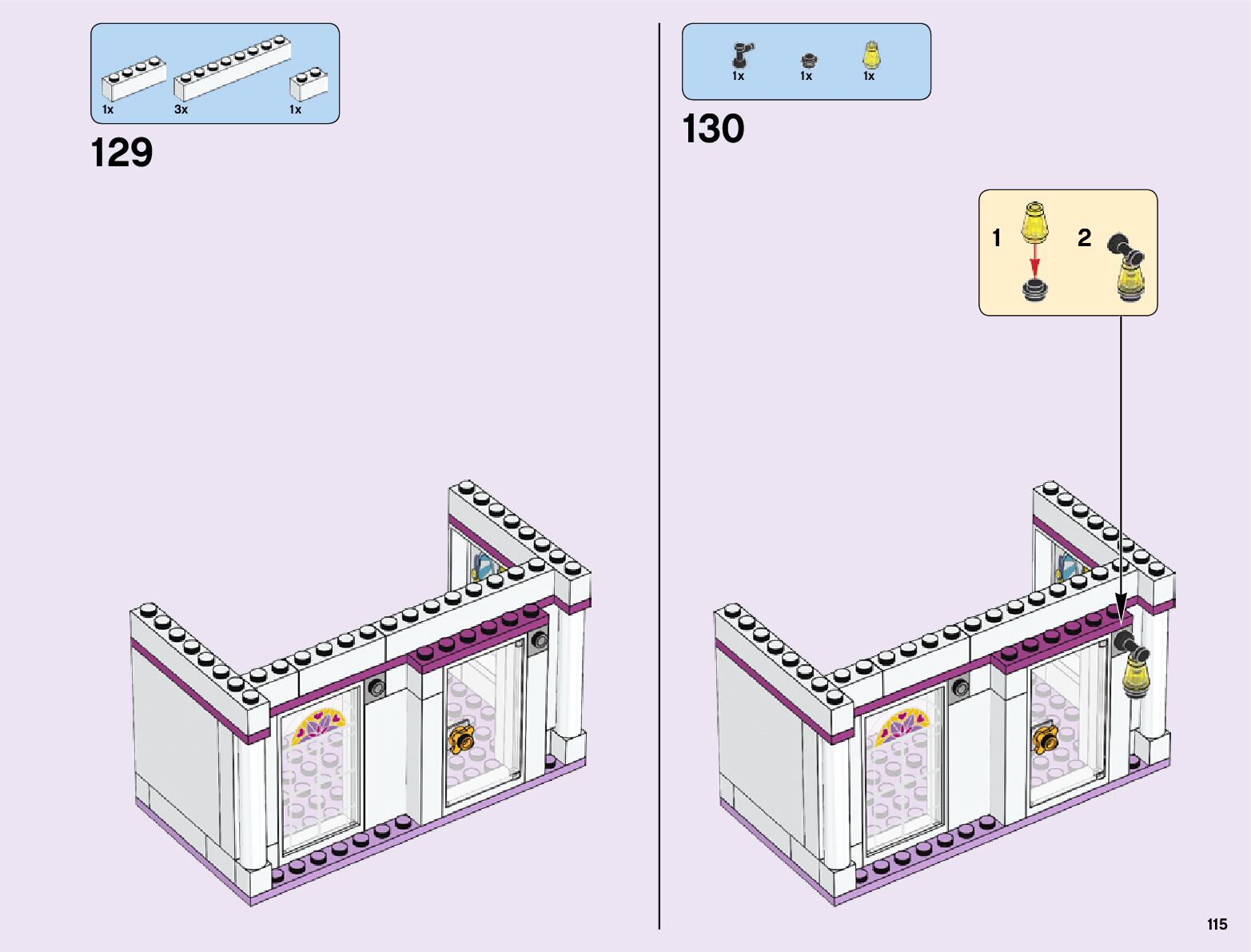 1x 3x 1x

129

1x 1x 1x

130

1

2

115