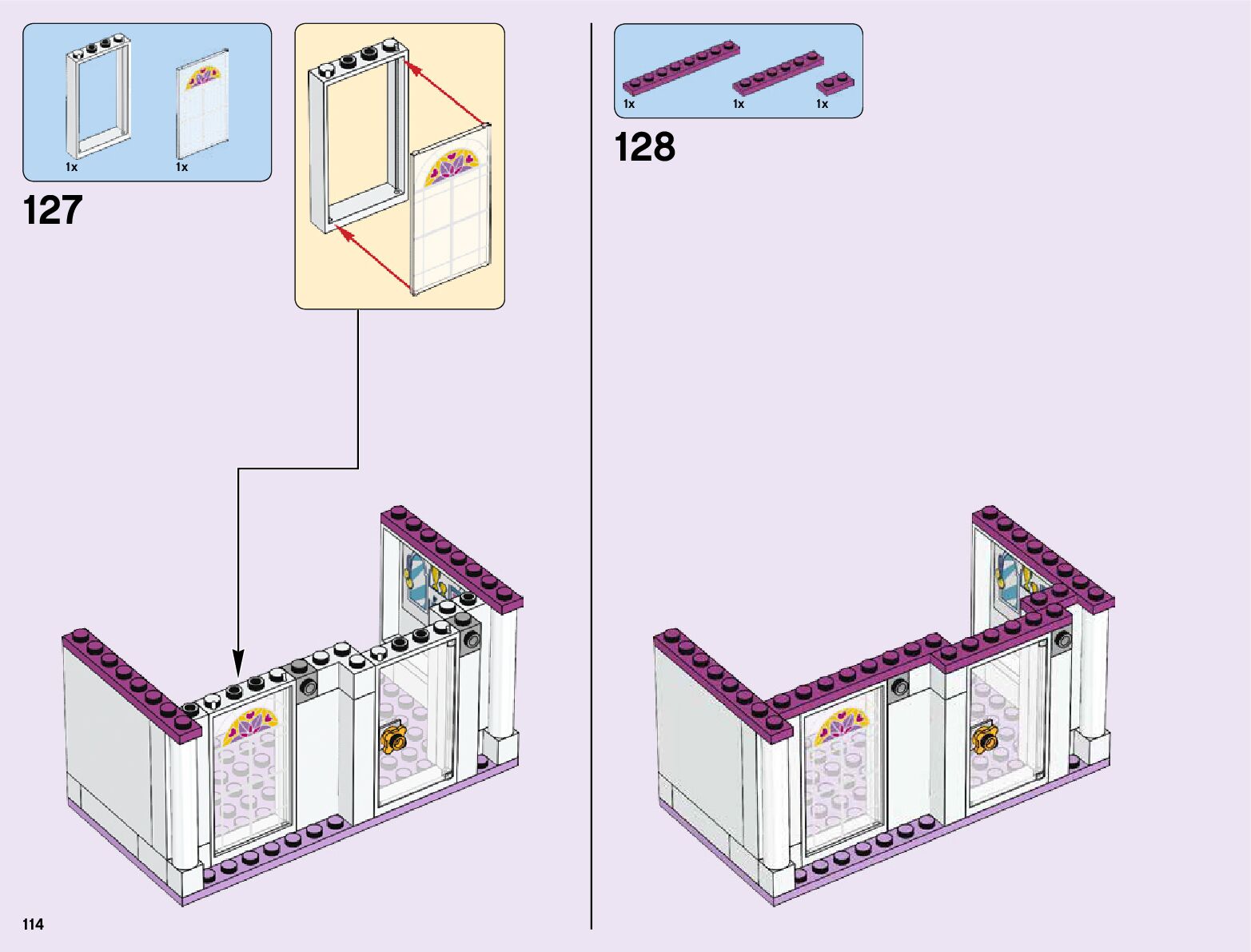 1x
1x
127

1x
1x
1x
128

114