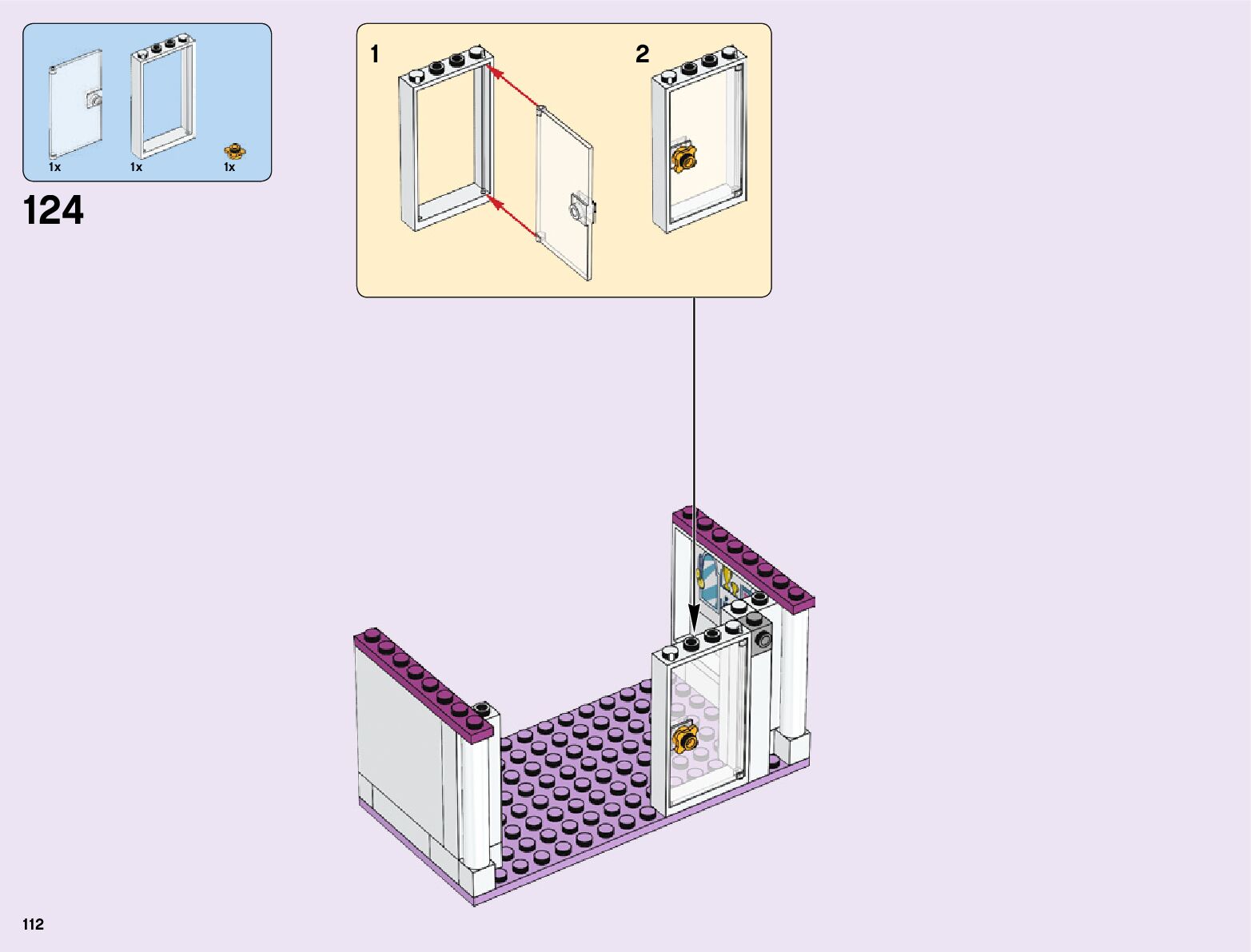 1x 1x 1x

124

1

2

112