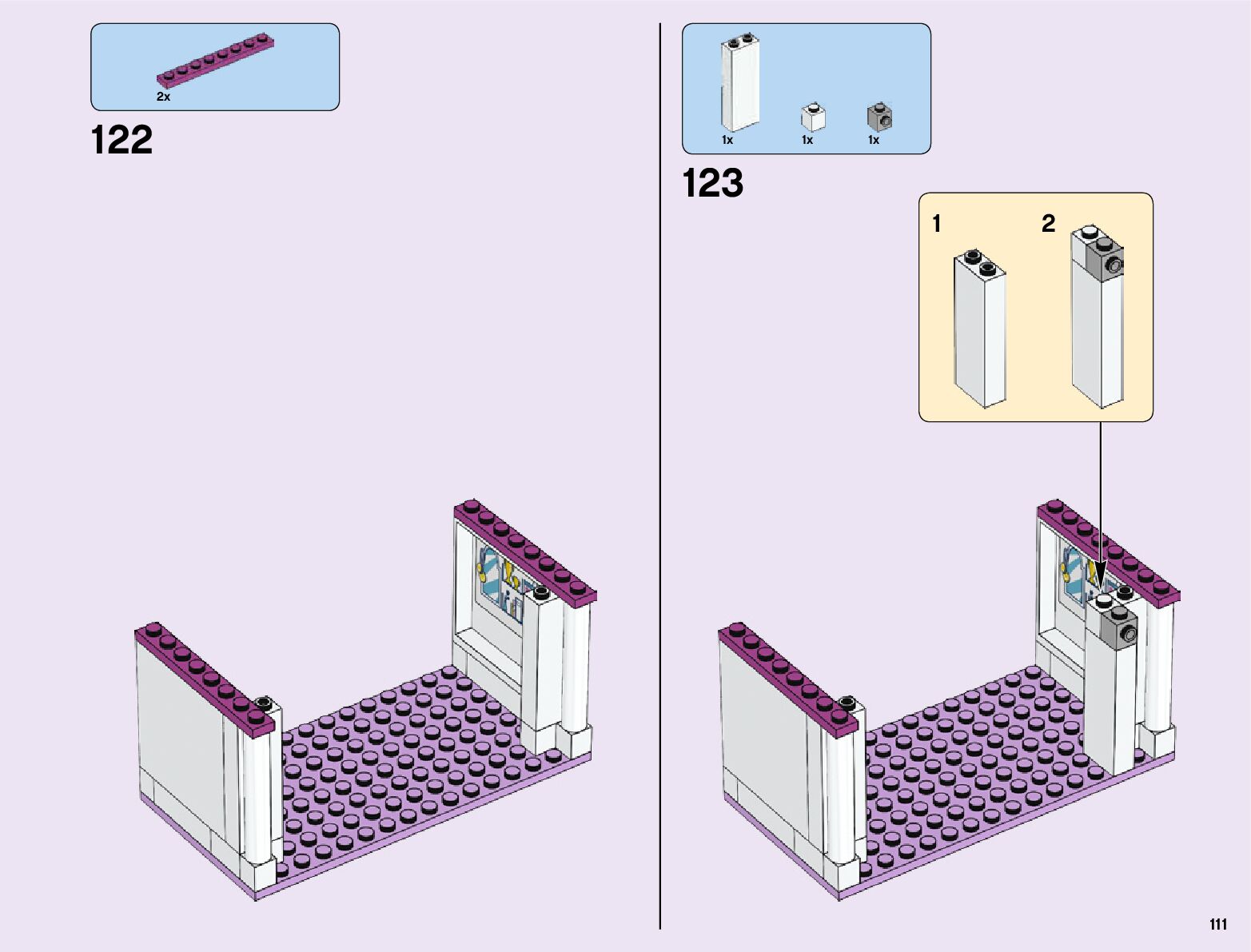 2x

122

1x 1x 1x

123

1 2

111