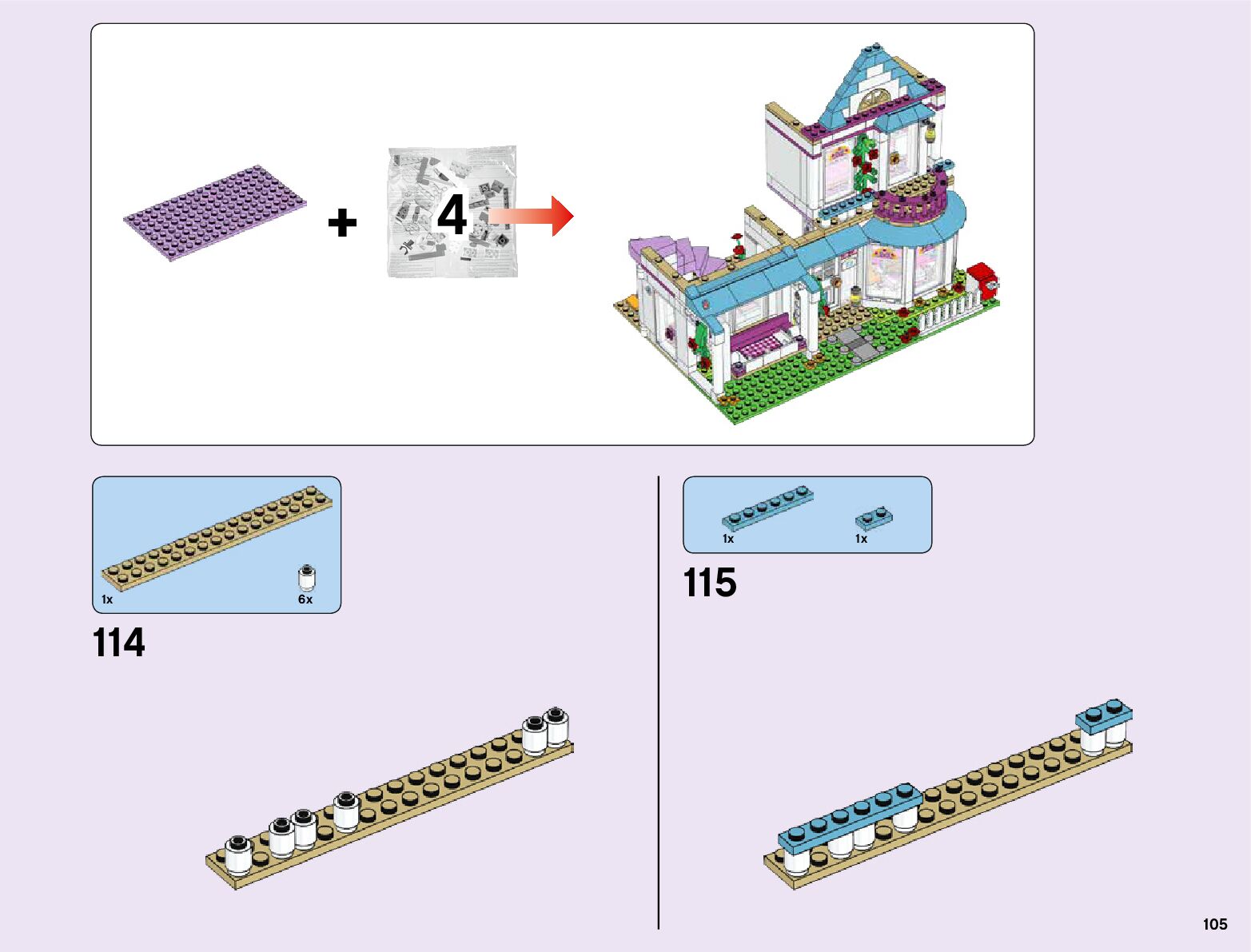 + 4

1x 6x

114

1x 1x

115

105