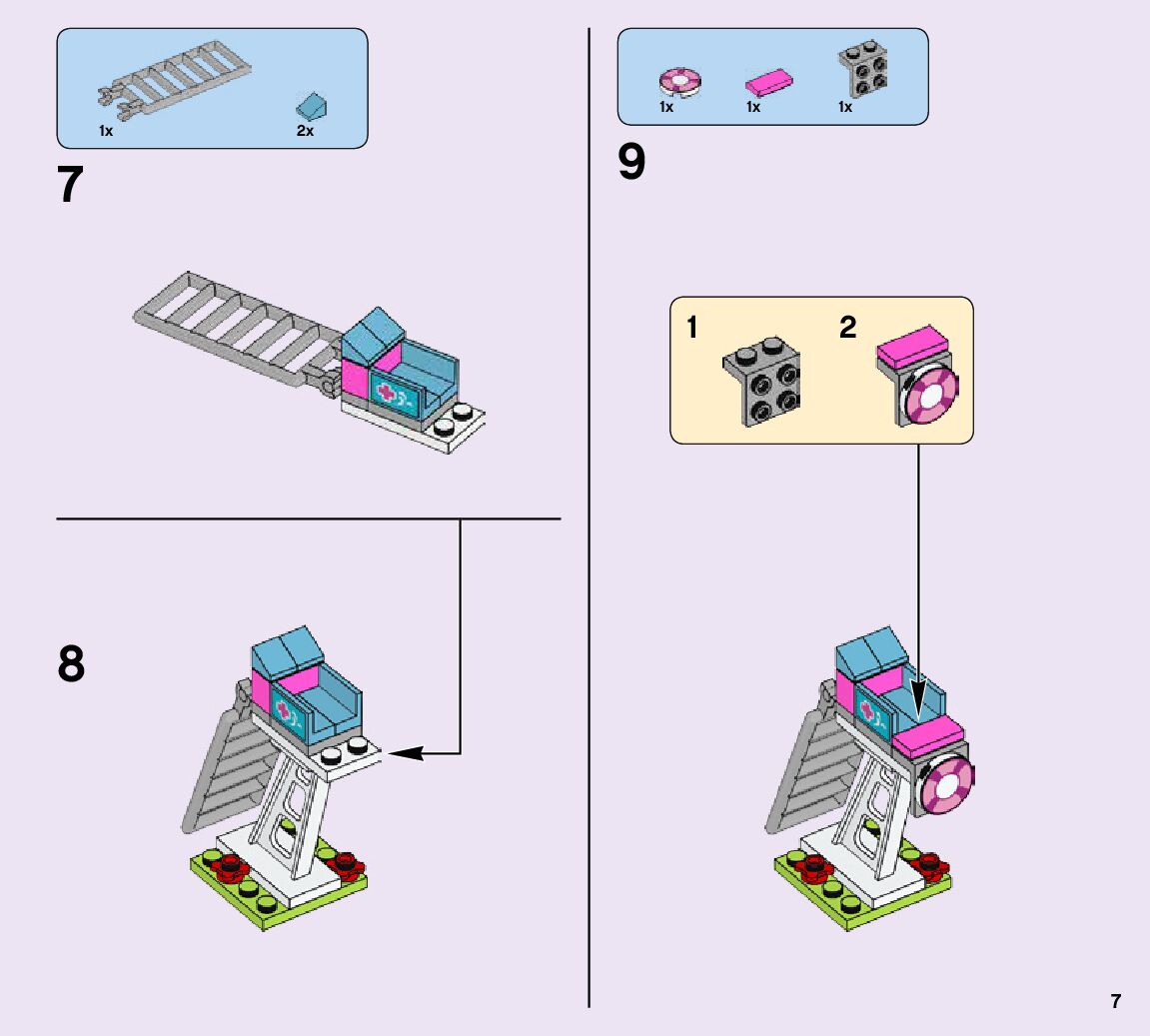 1x 2x

7

8

1x 1x 1x

9

1 2

7