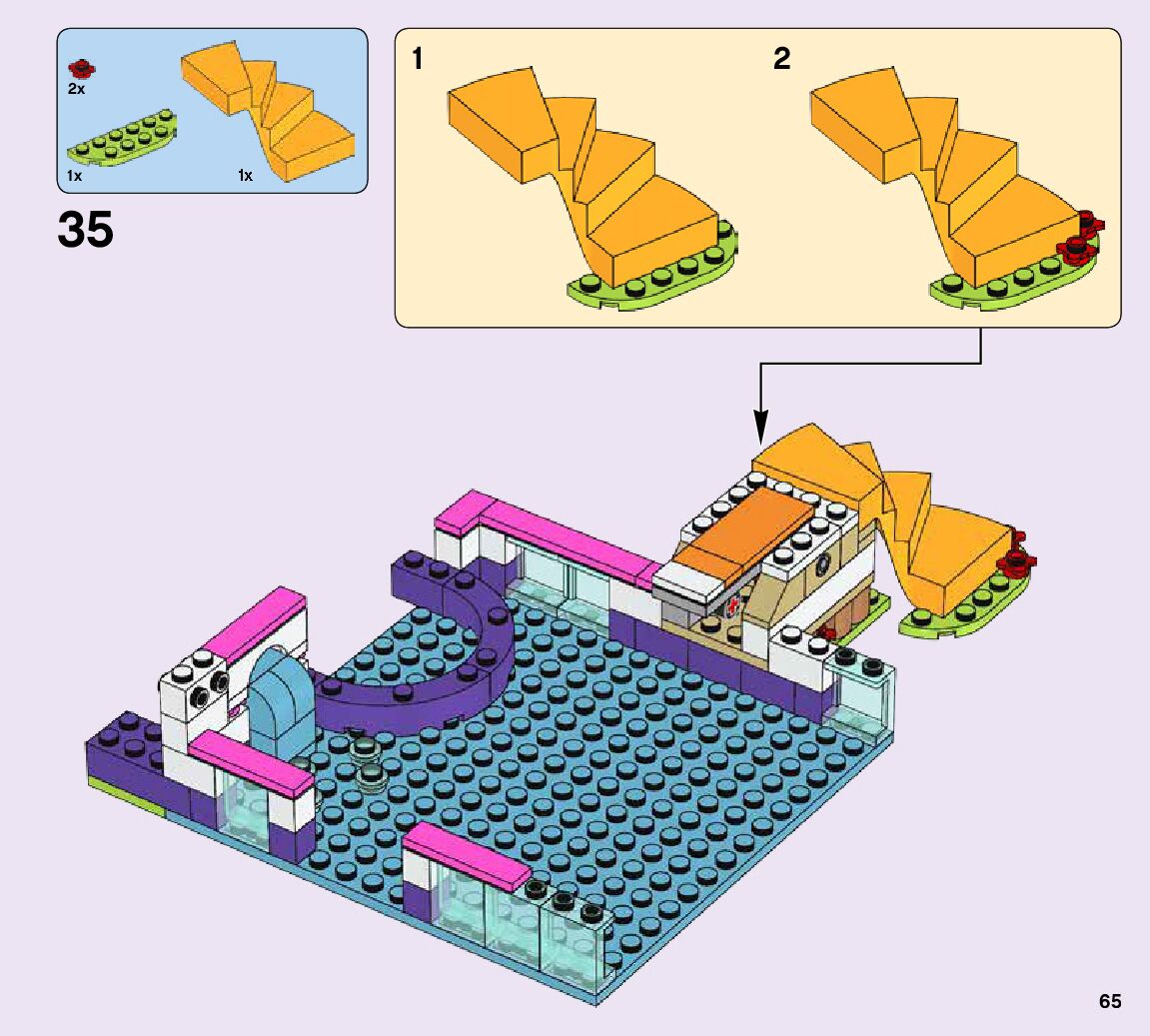 2x
1x
1x
35
1
2
65