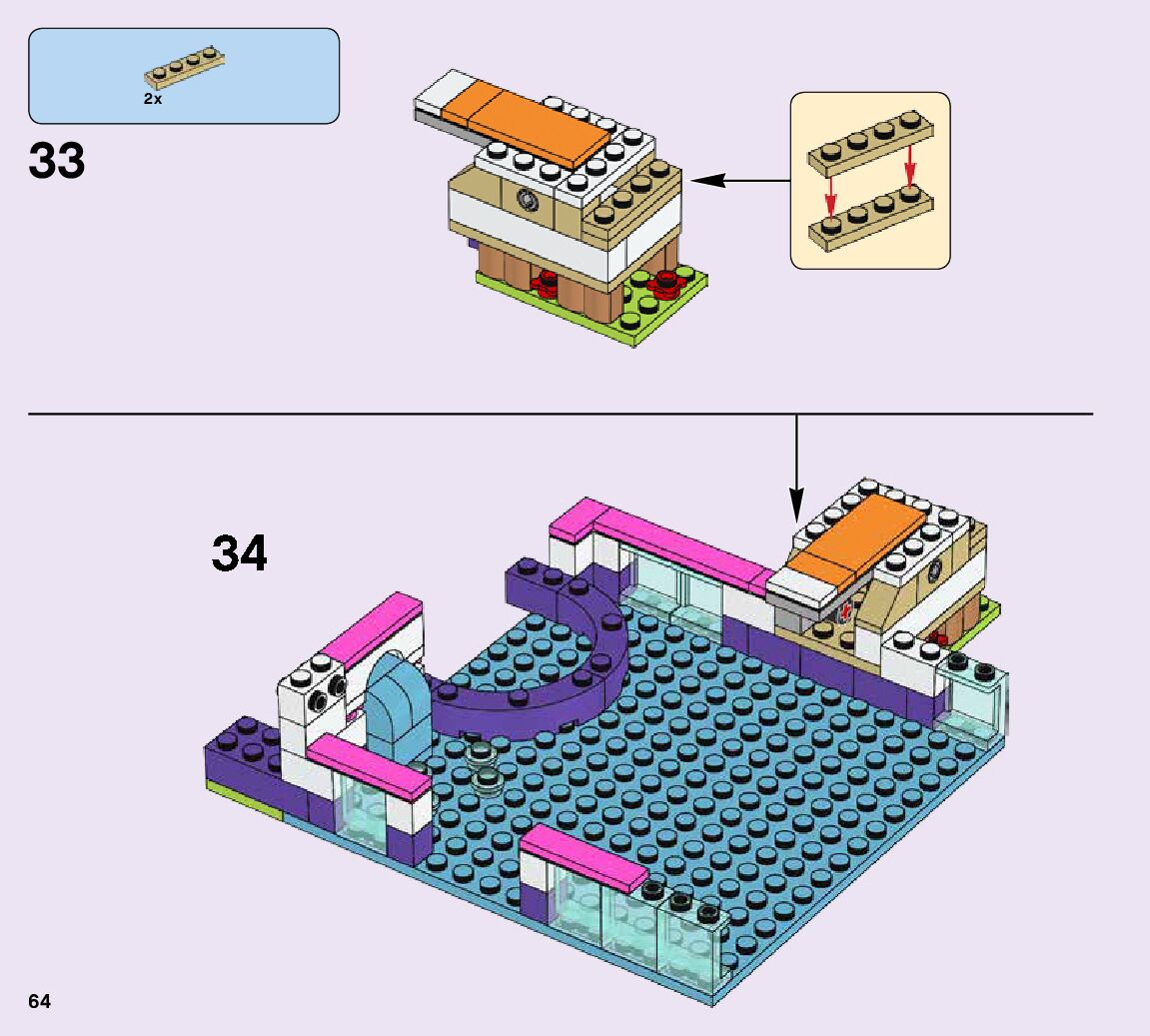 2x

33

34

64