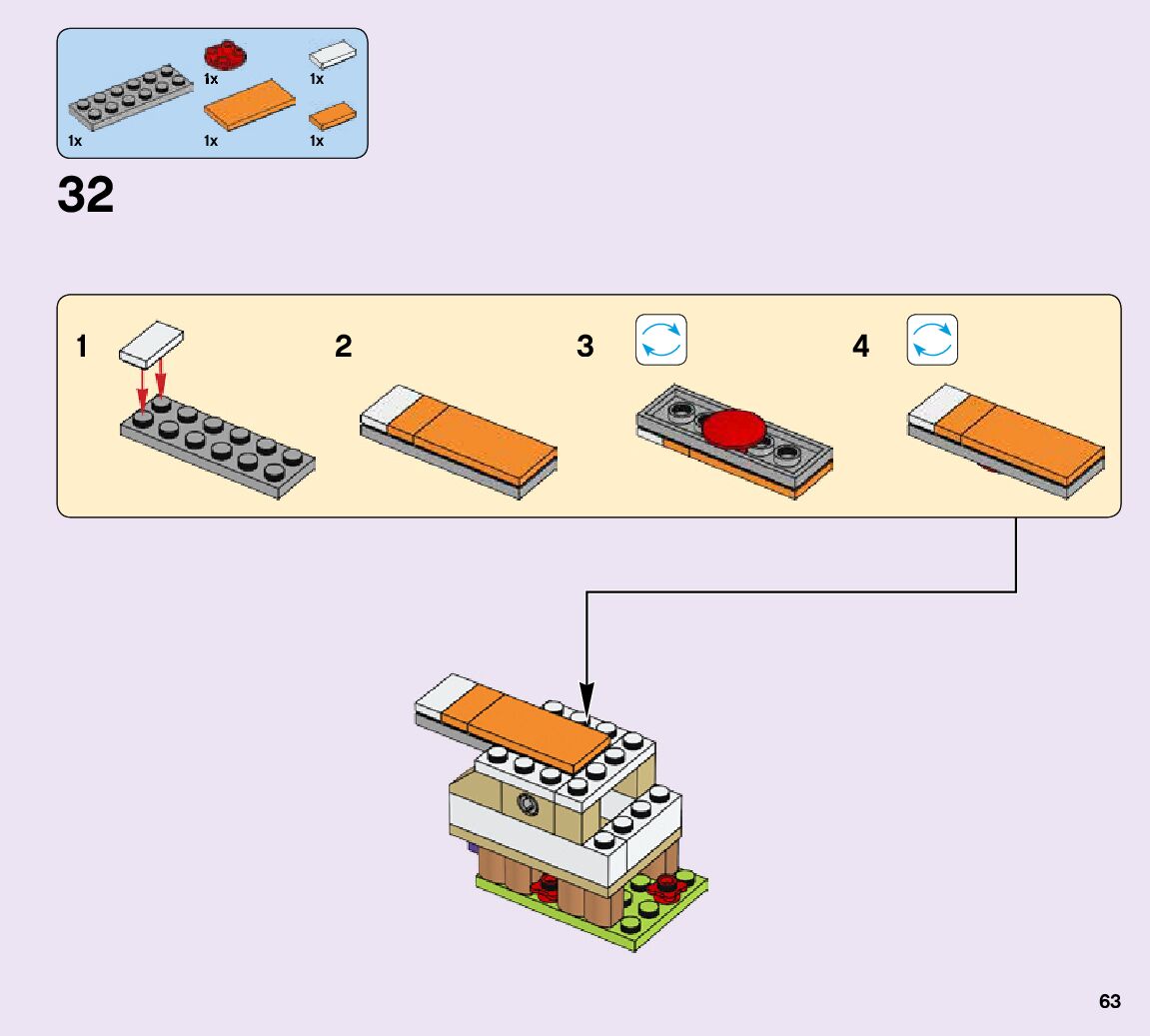 1x
1x
1x
1x
1x

32

1
2
3
4

63