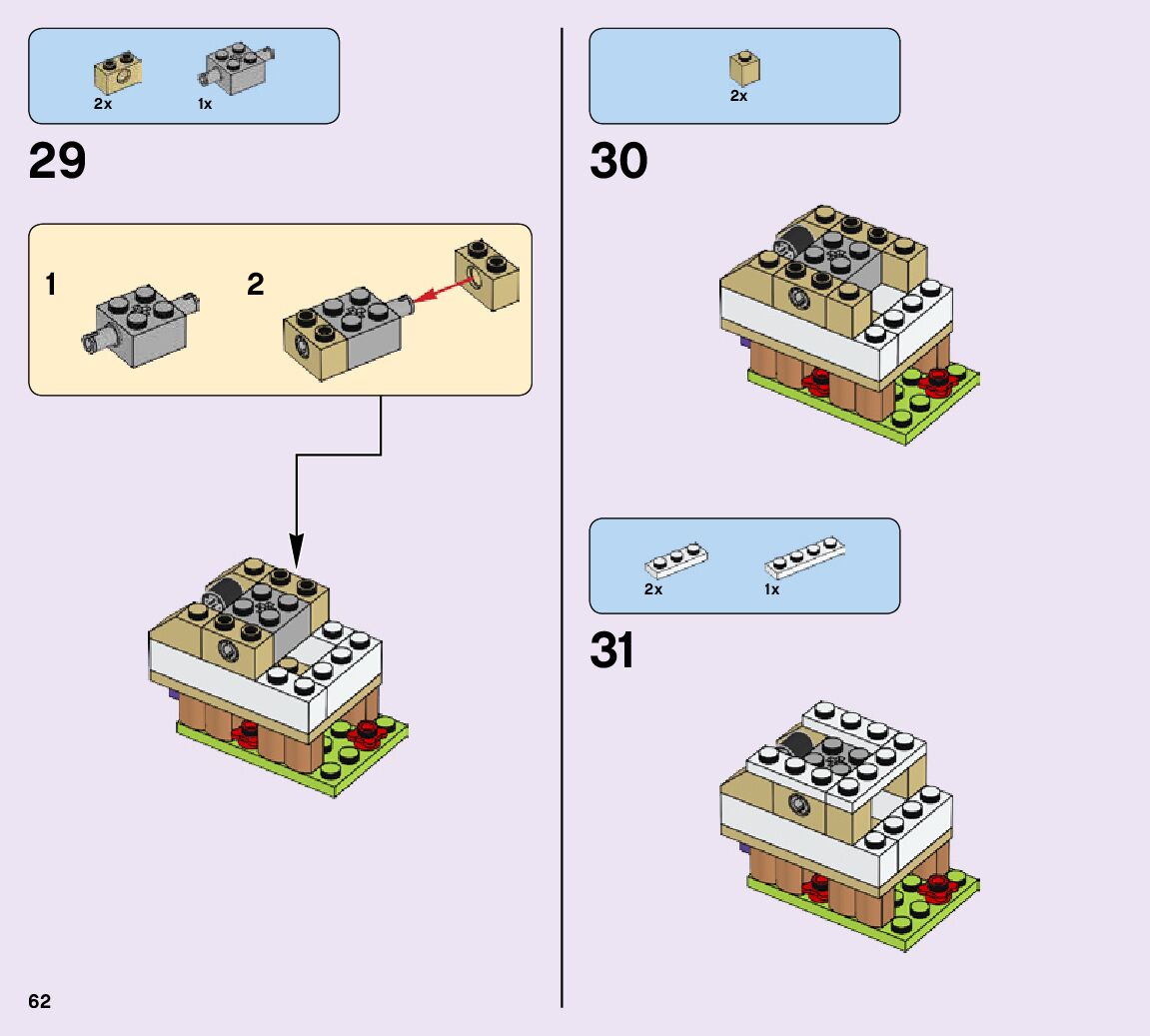 2x 1x

29

1 2

2x

30

2x 1x

31

62