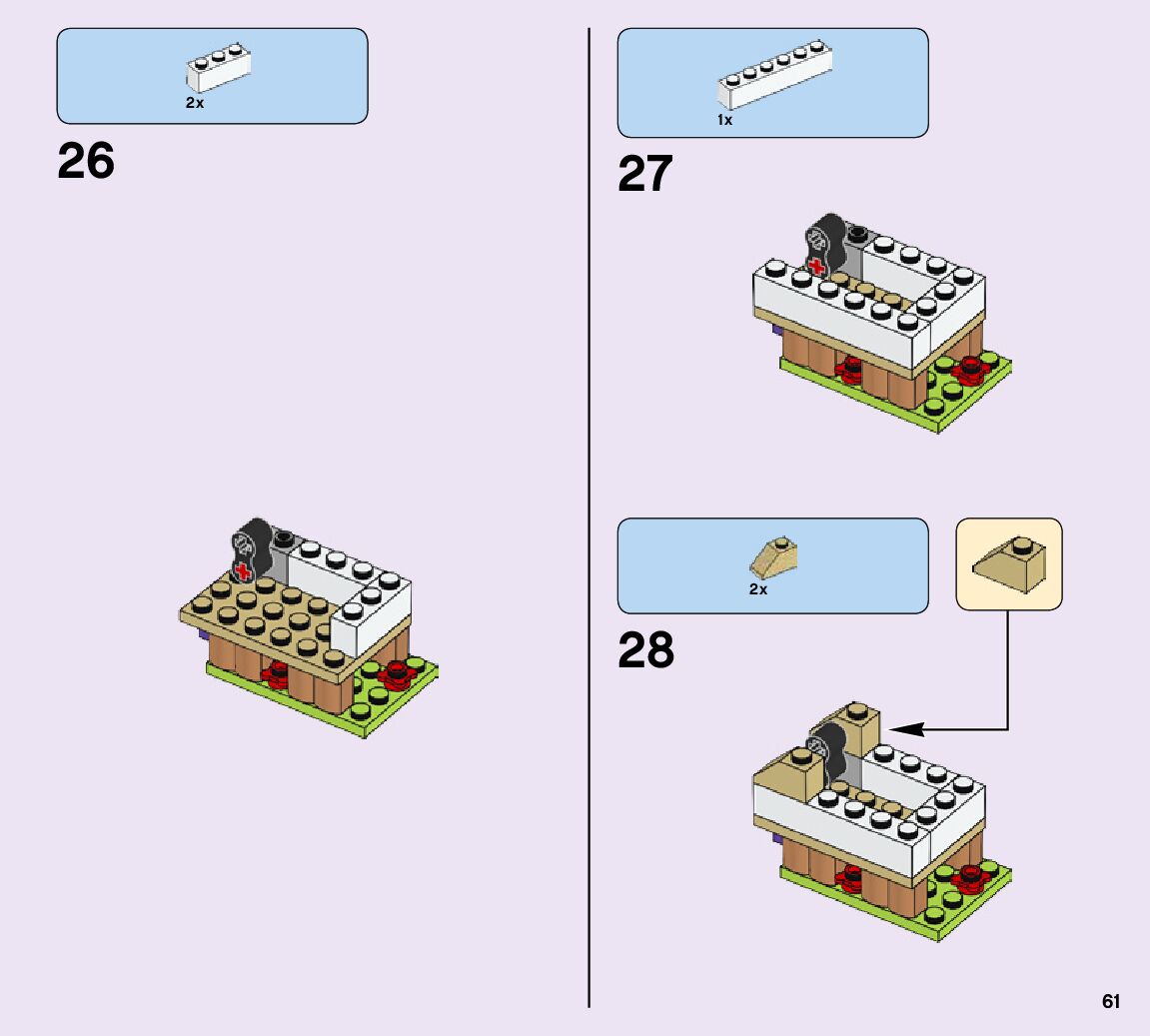 2x

26

1x

27

2x

28

61