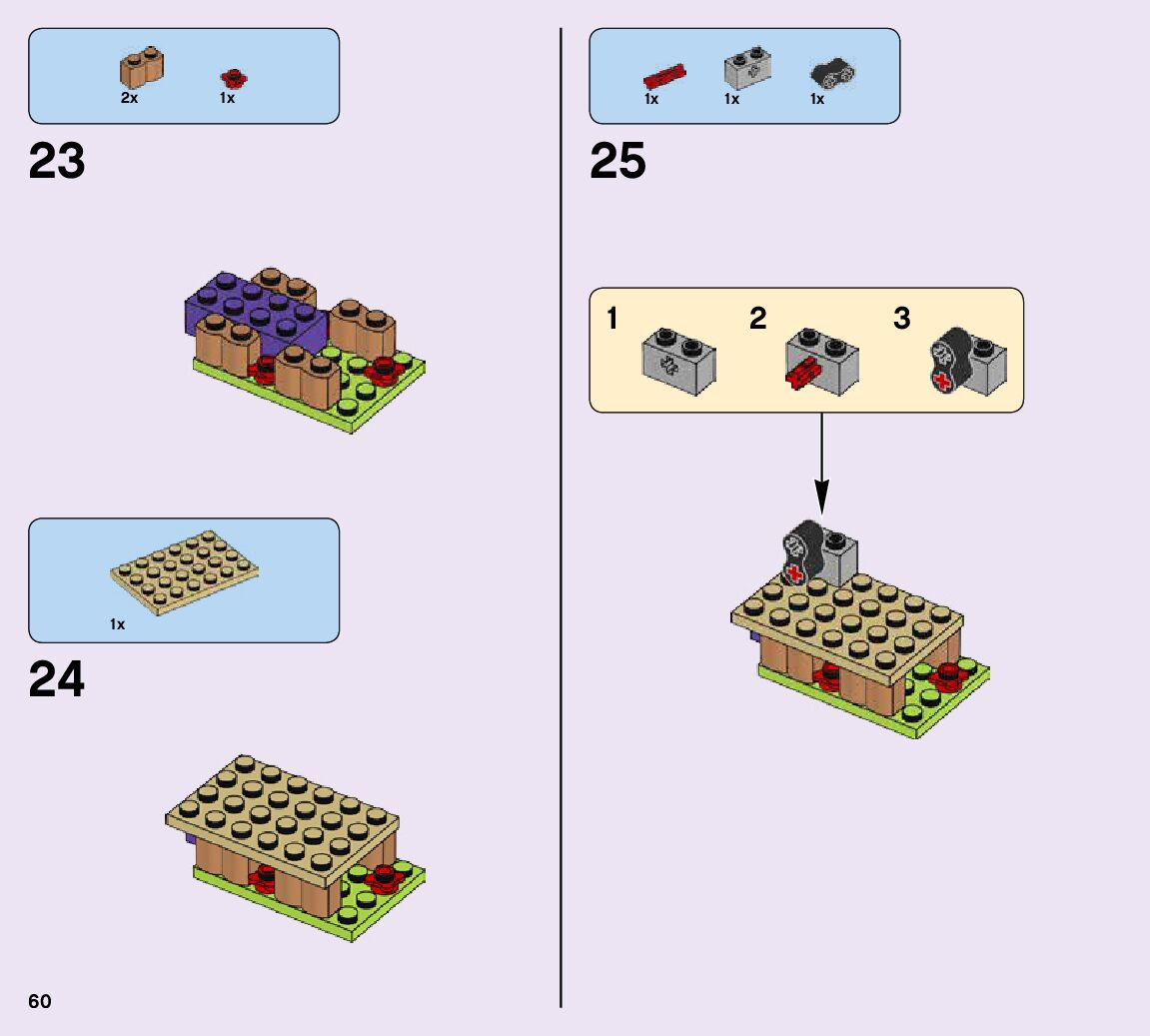 2x 1x

23

1x

24

60

1x 1x 1x

25

1

2

3