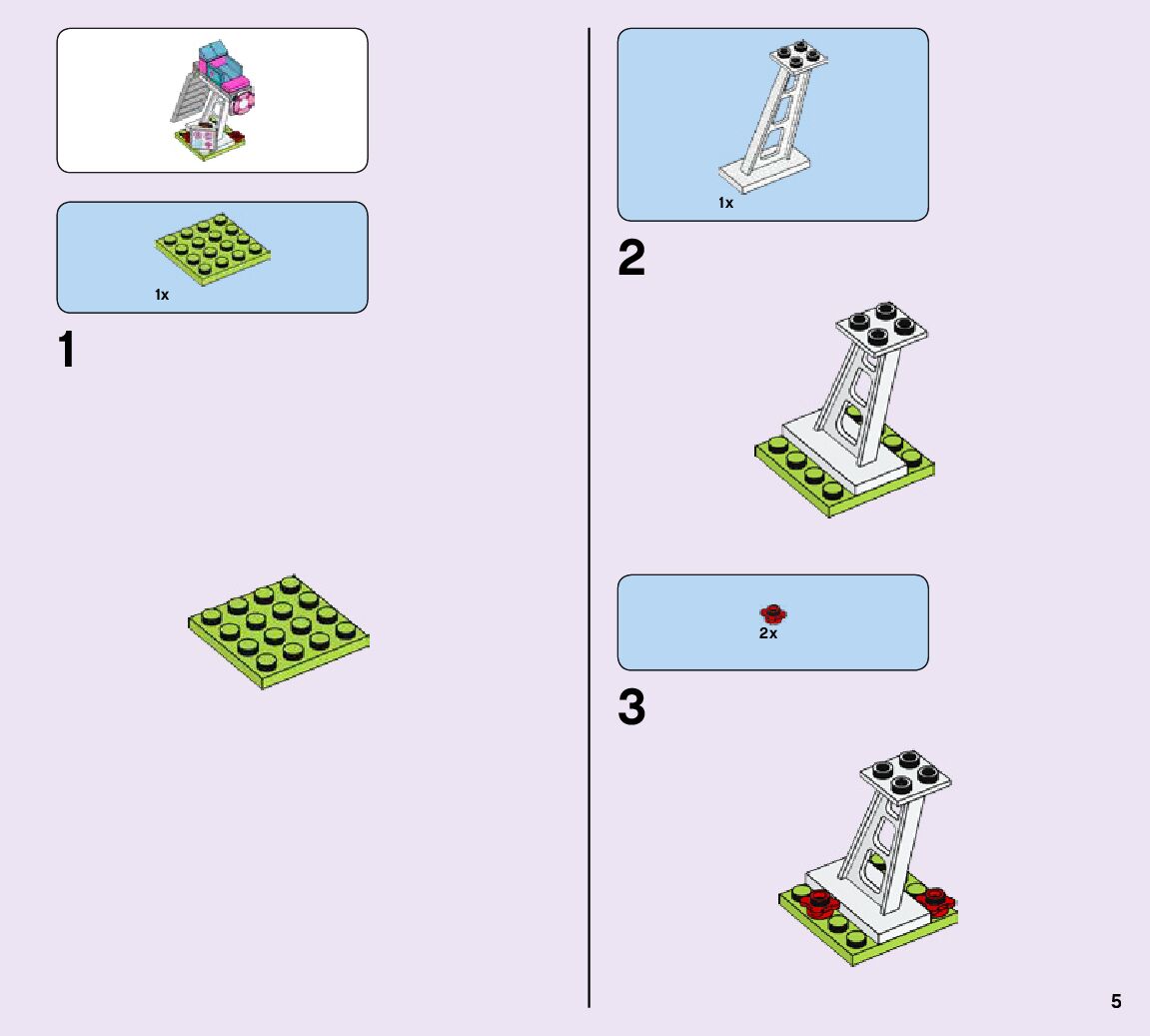 1x

1

1x

2

2x

3

5