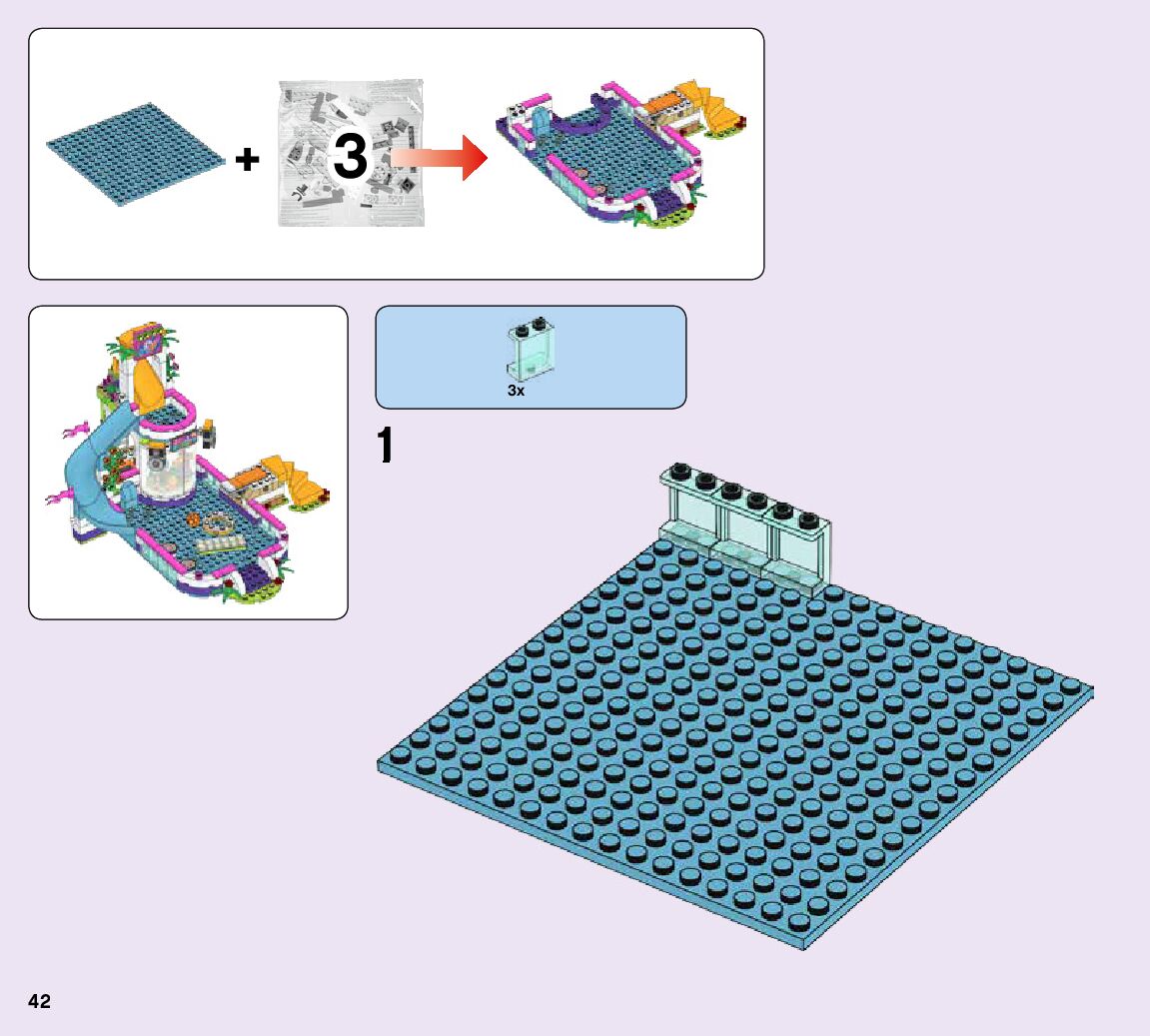 + 3

3x

1

42