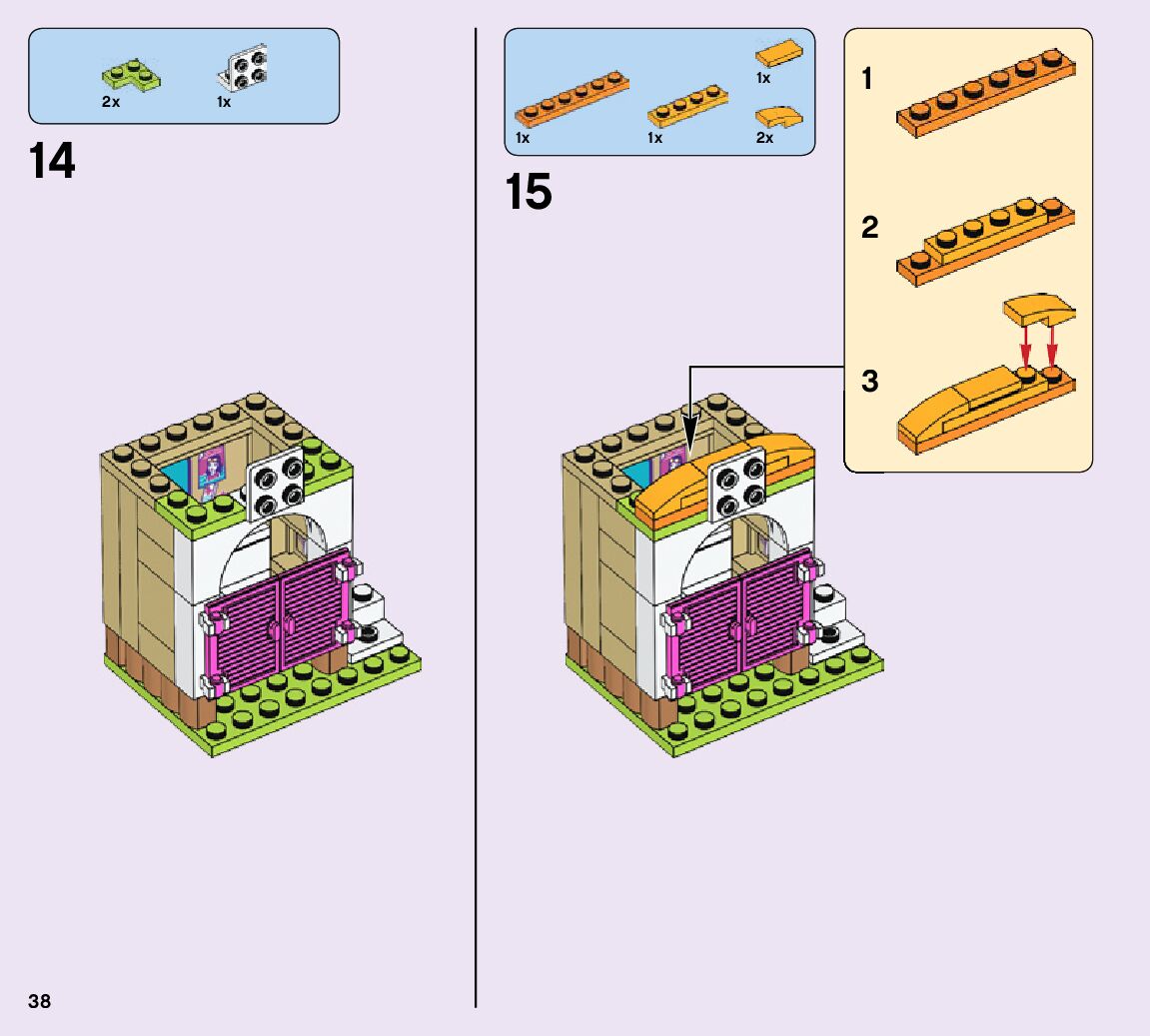 2x 1x

14

1x 1x 1x 2x

15

1

2

3

38