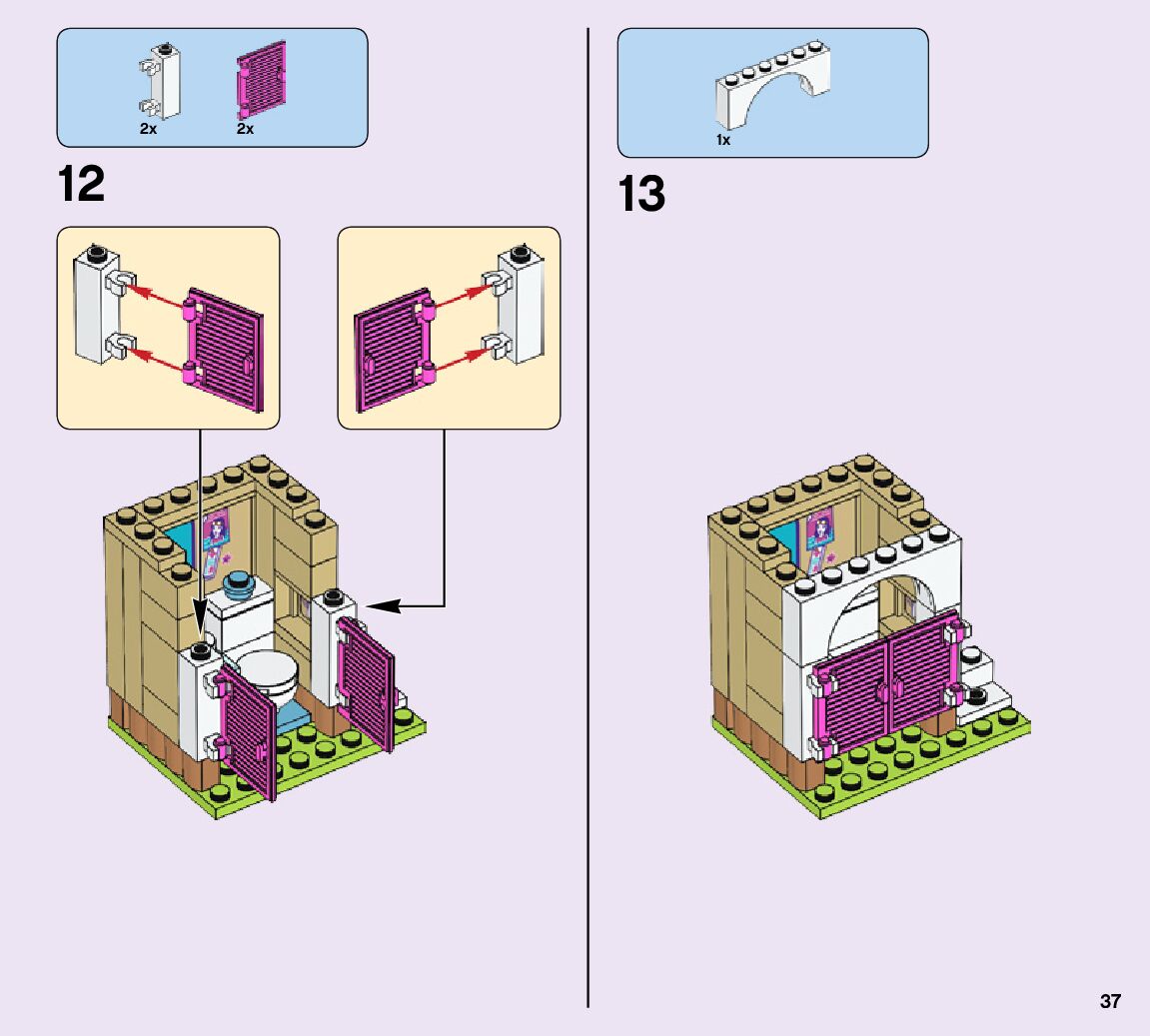 2x 2x

12

1x

13

37