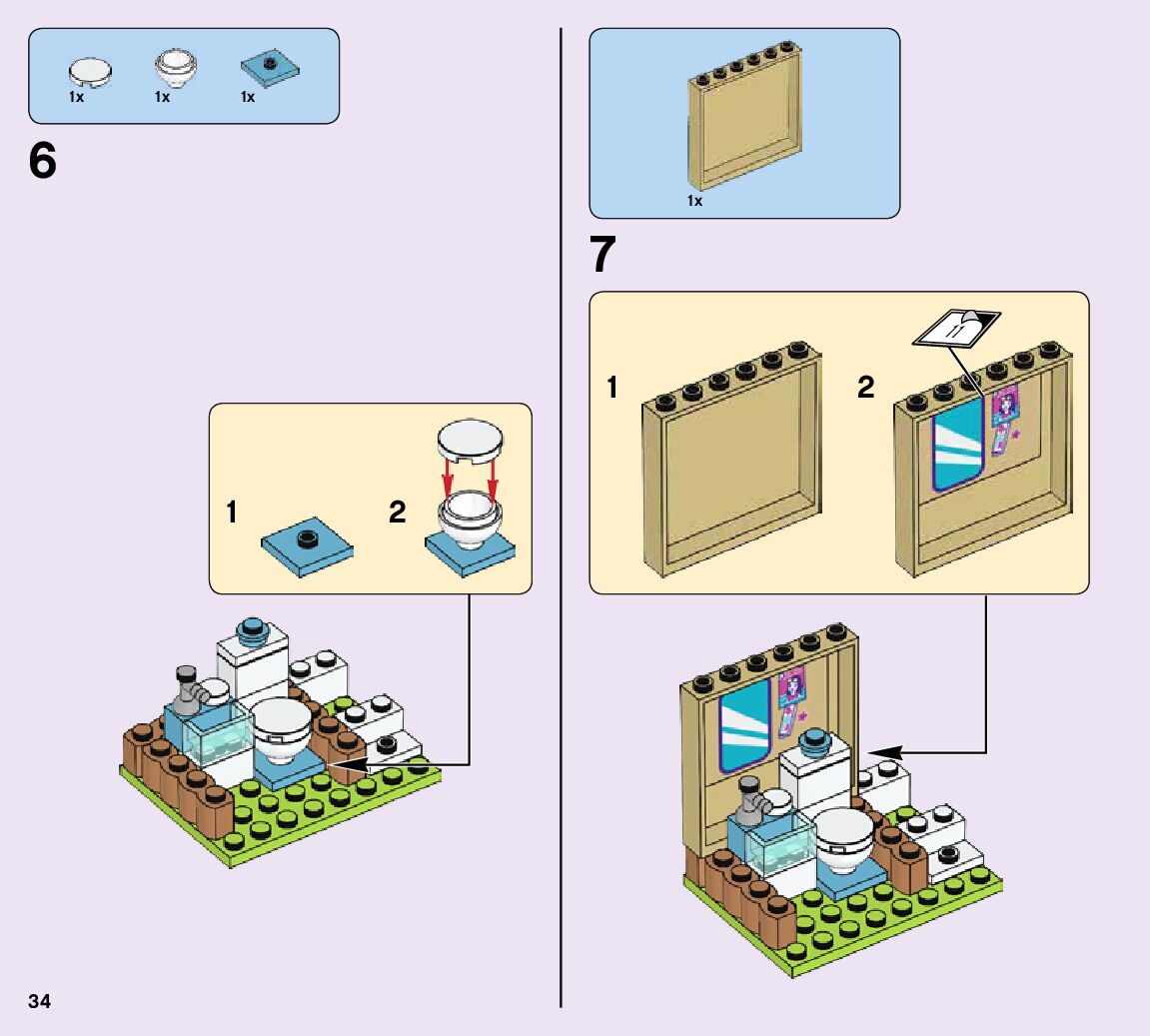 1x 1x 1x

6

1

2

1x

7

1

2

11

34