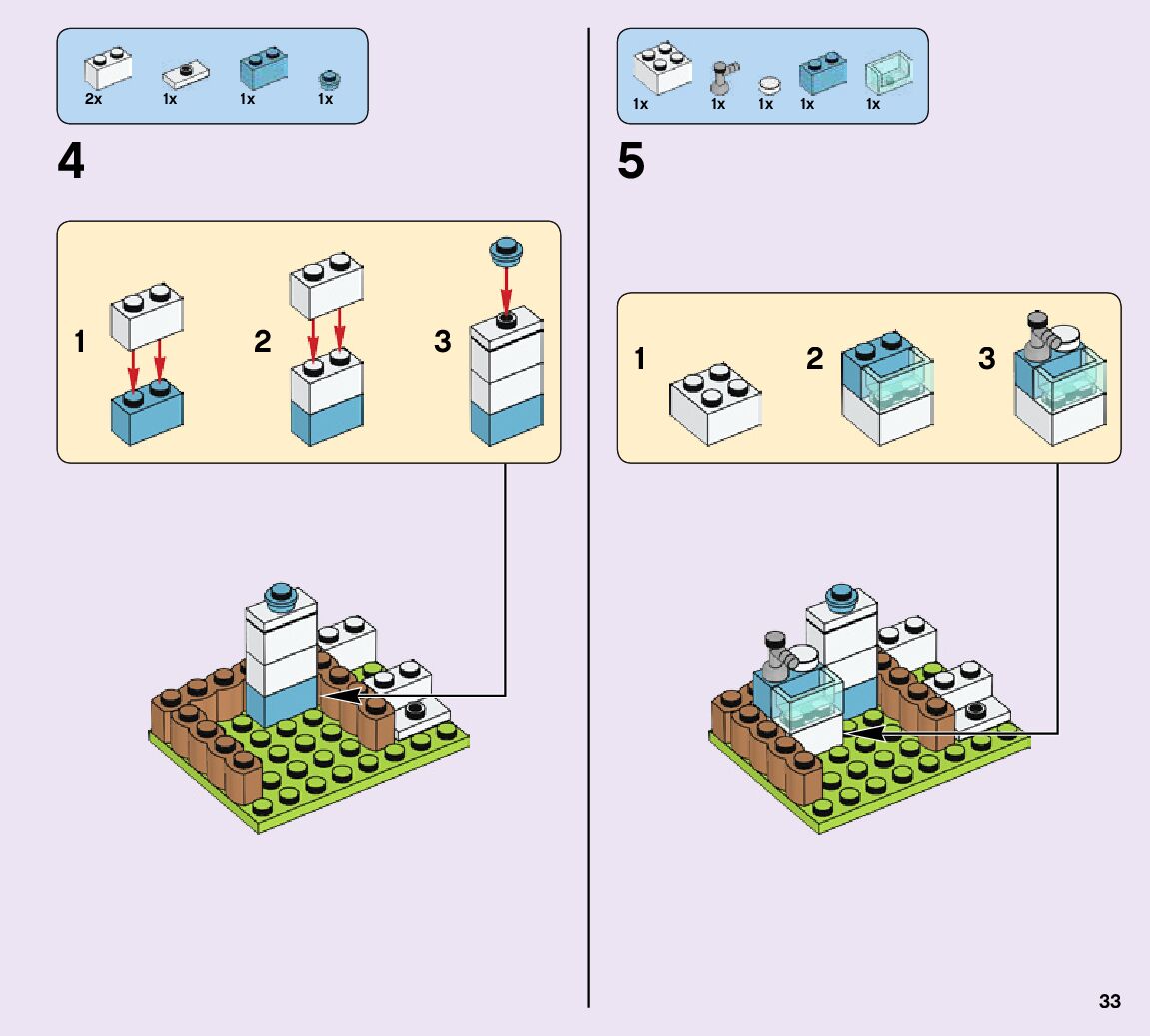 2x 1x 1x 1x

4

1 2 3

1x 1x 1x 1x 1x

5

1 2 3

33