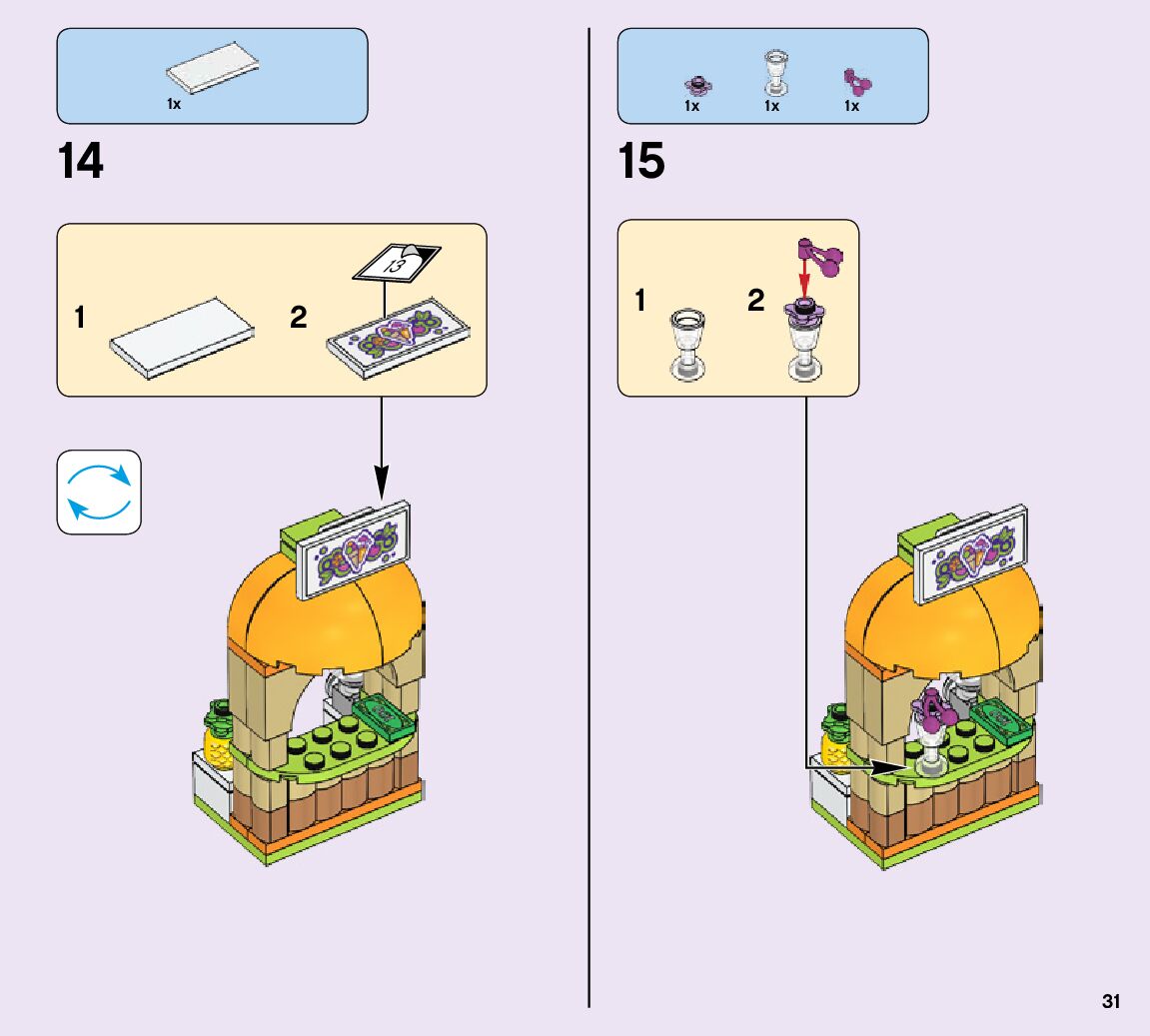 1x

14

1

2

13

1x 1x 1x

15

1

2

31