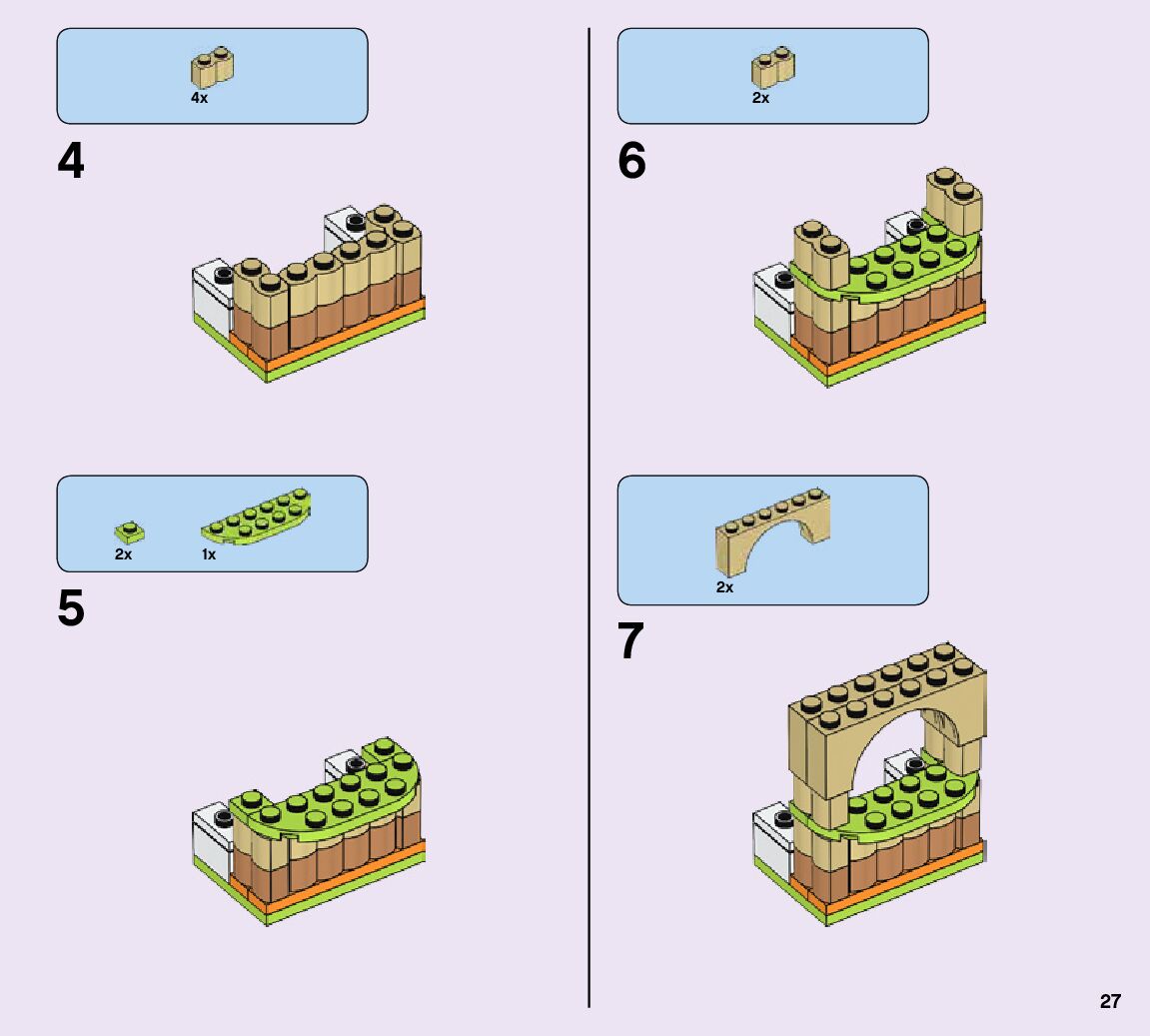 4x

4

2x 1x

5

2x

6

2x

7

27