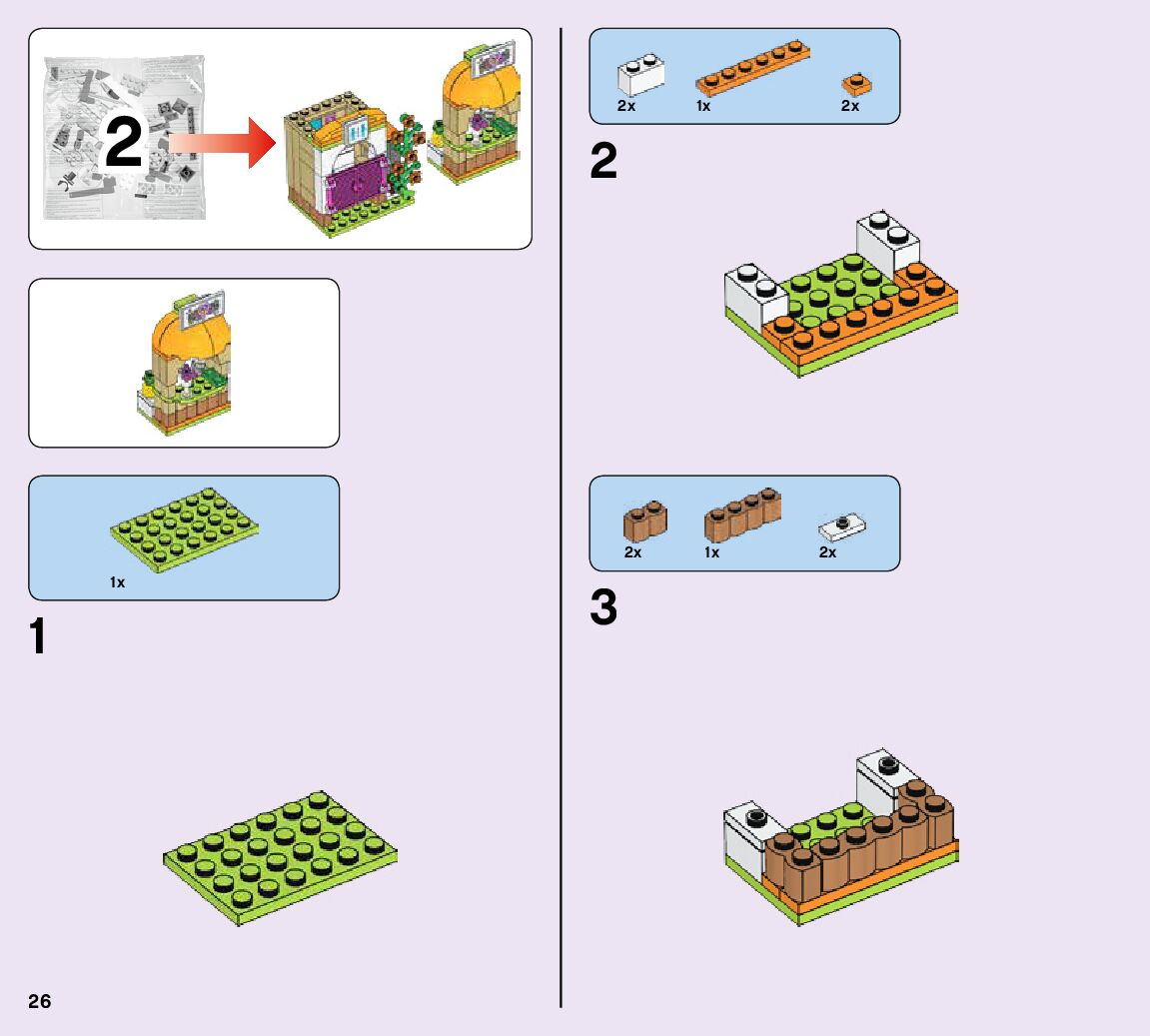 2

1x

1

26

2x 1x 2x

2

2x 1x 2x

3