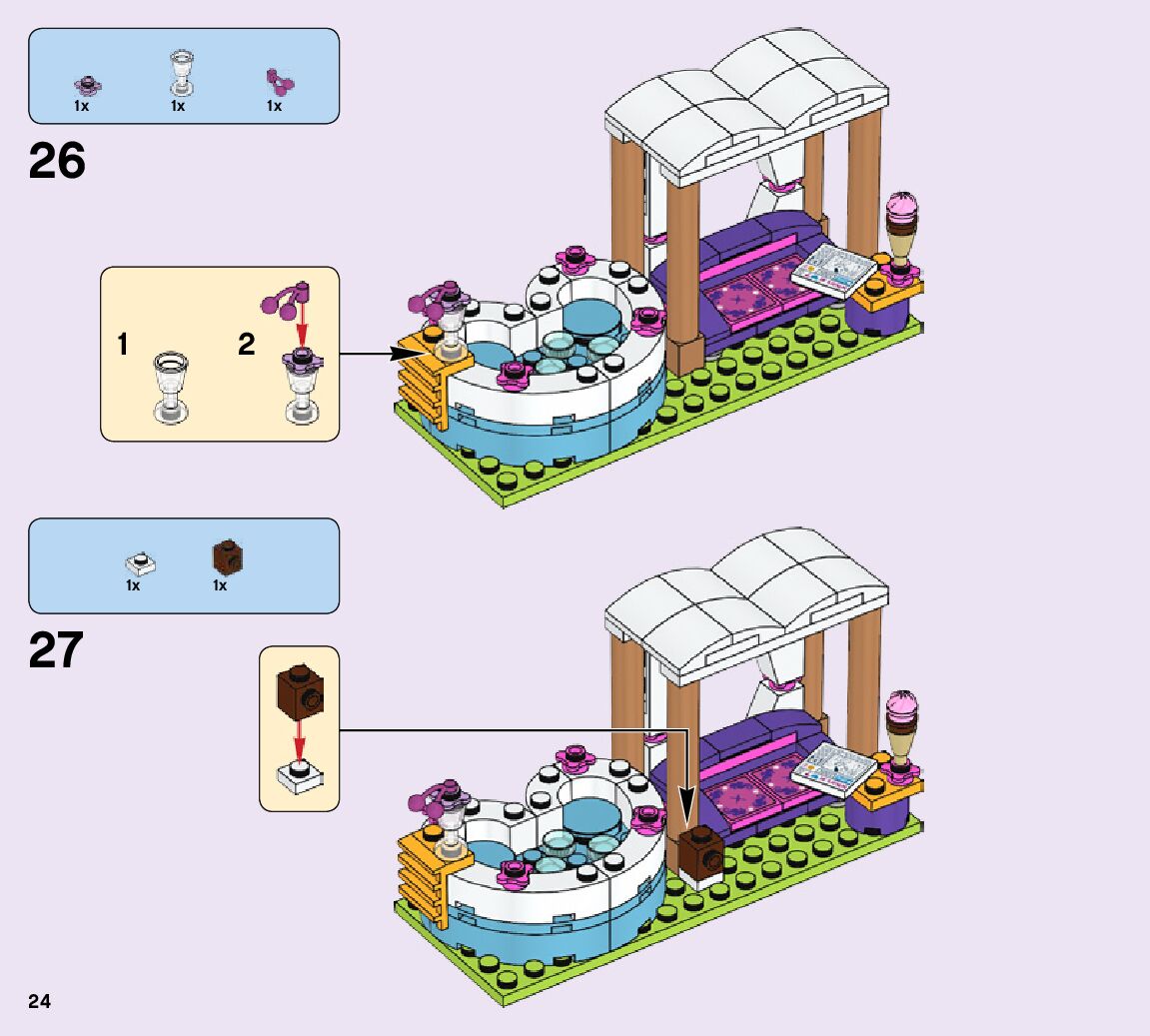 1x 1x 1x

26

1 2

1x 1x

27

24