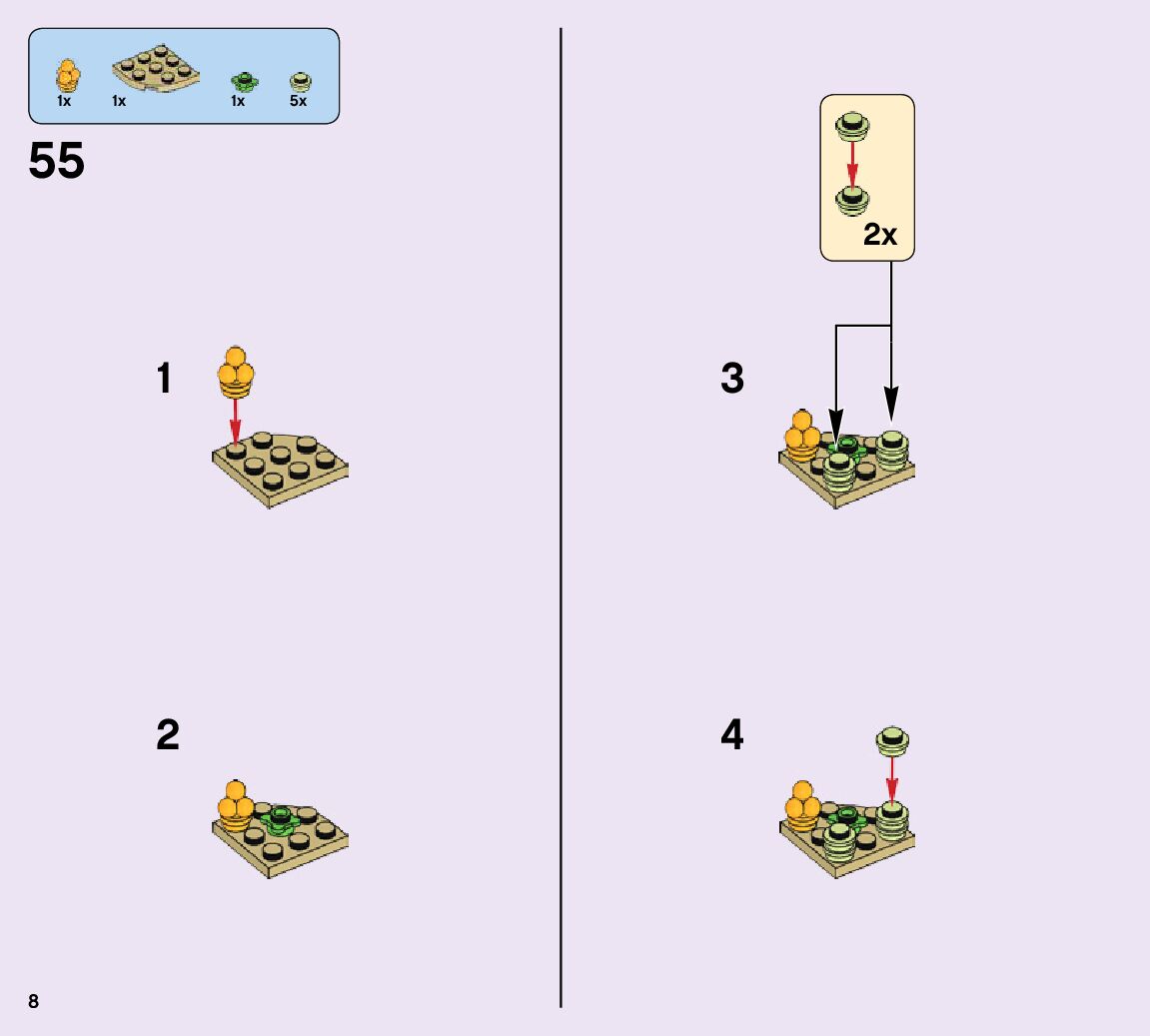 1x 1x 1x 5x

55

1

2

2x

3

4

8