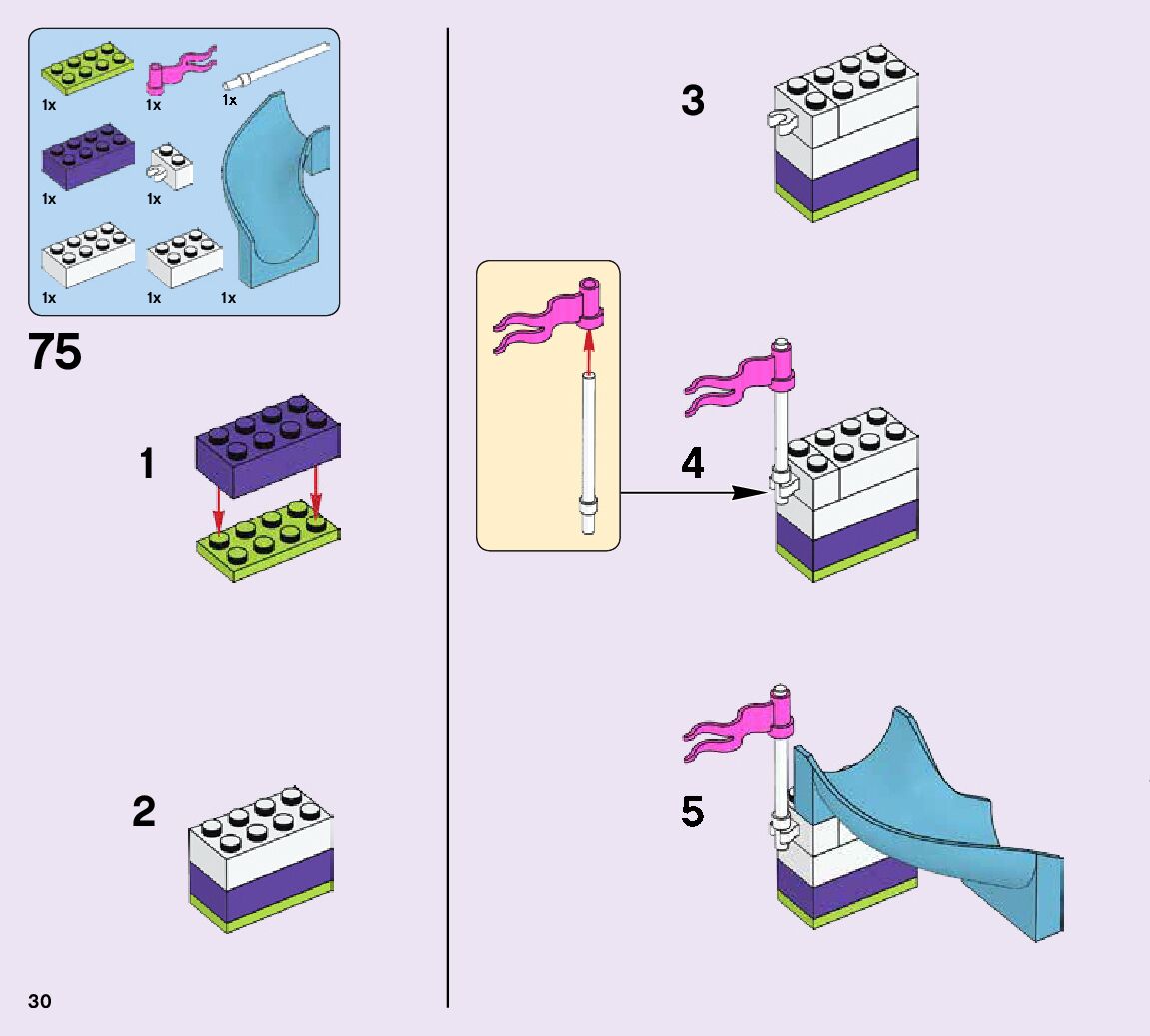 1x
1x
1x
1x
1x
1x
1x
1x

75

1

2

3

4

5

30