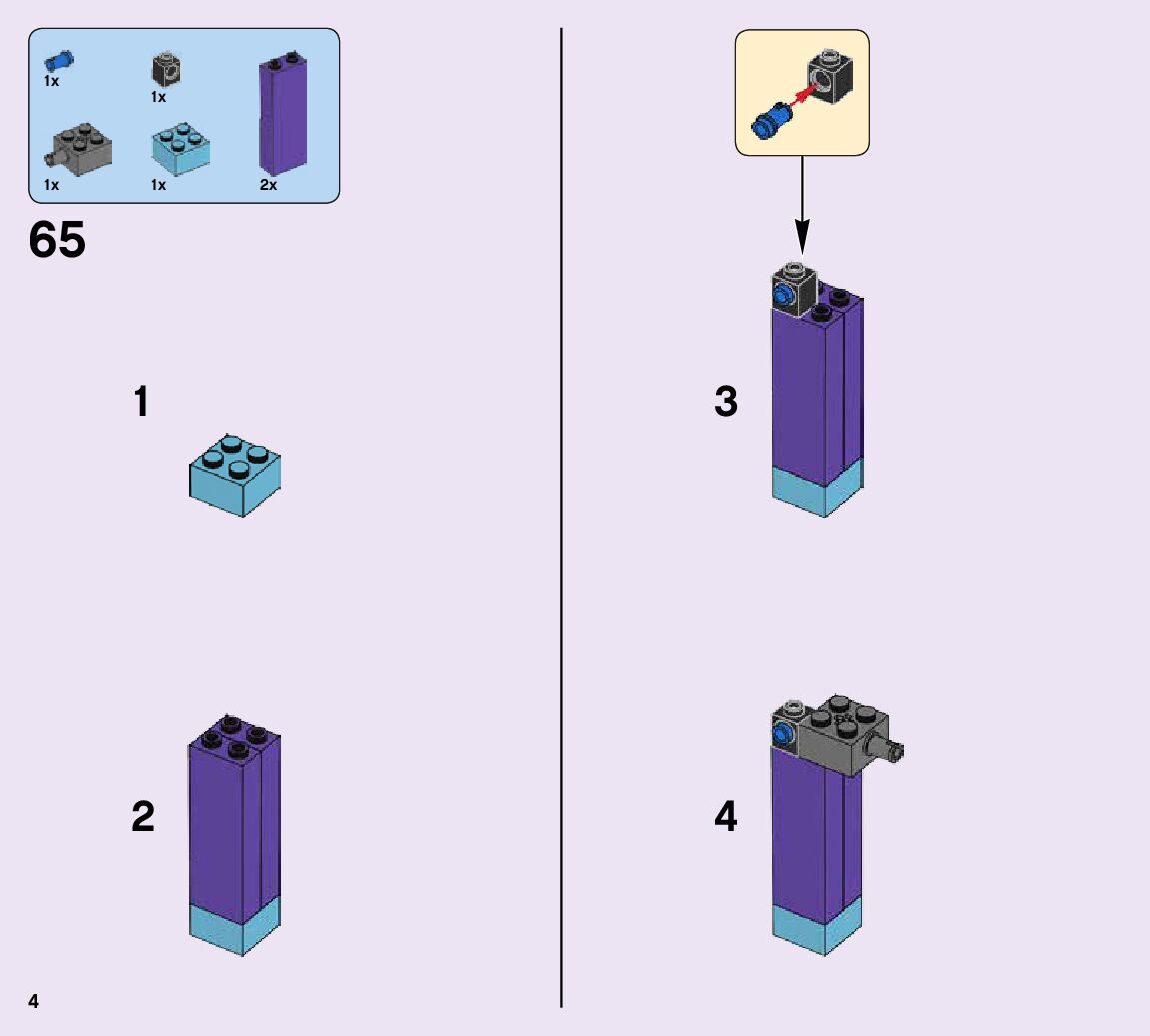 1x
1x
1x
1x
2x

65

1

2

3

4

4