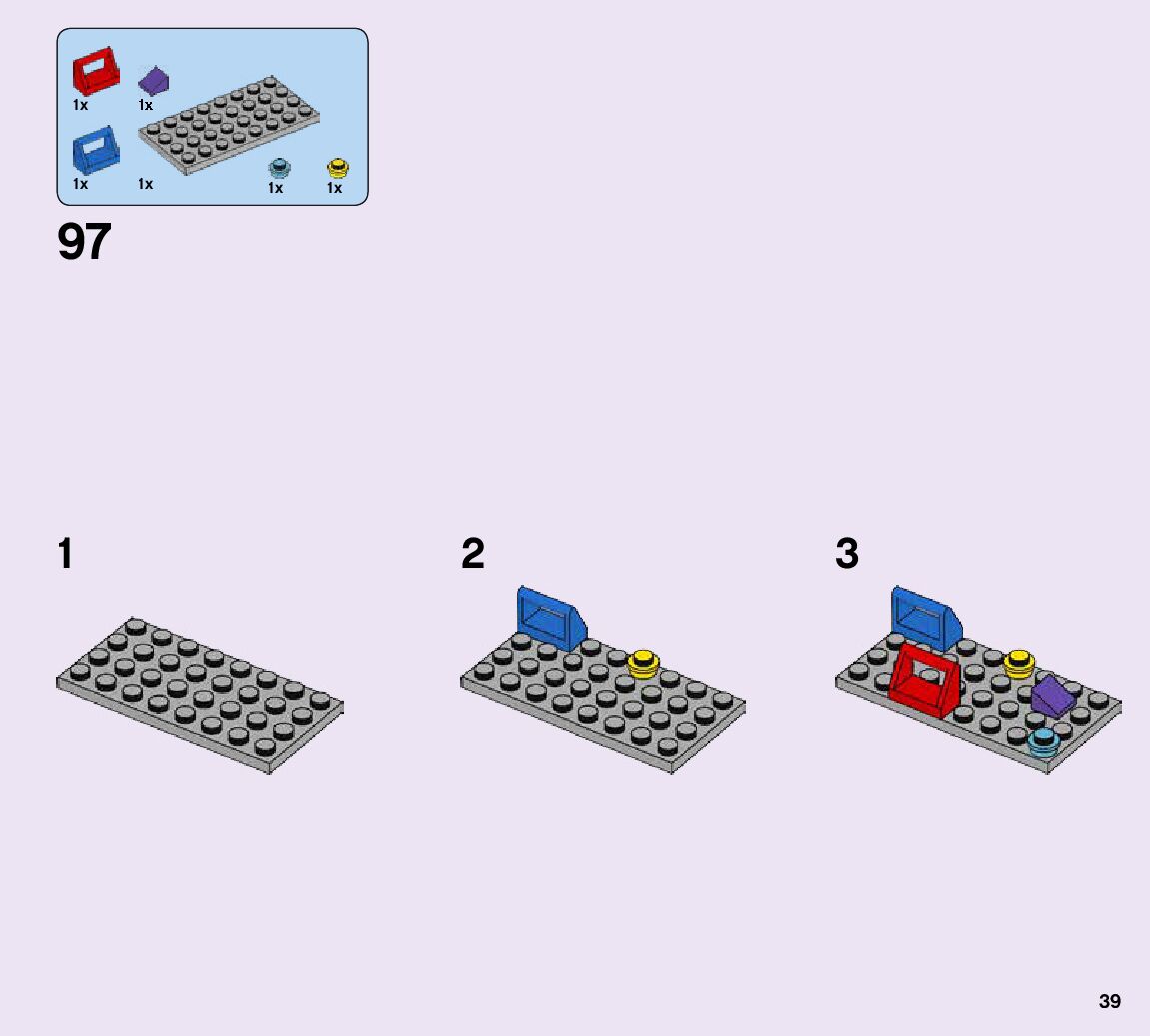 1x 1x
1x 1x 1x 1x

97

1

2

3

39