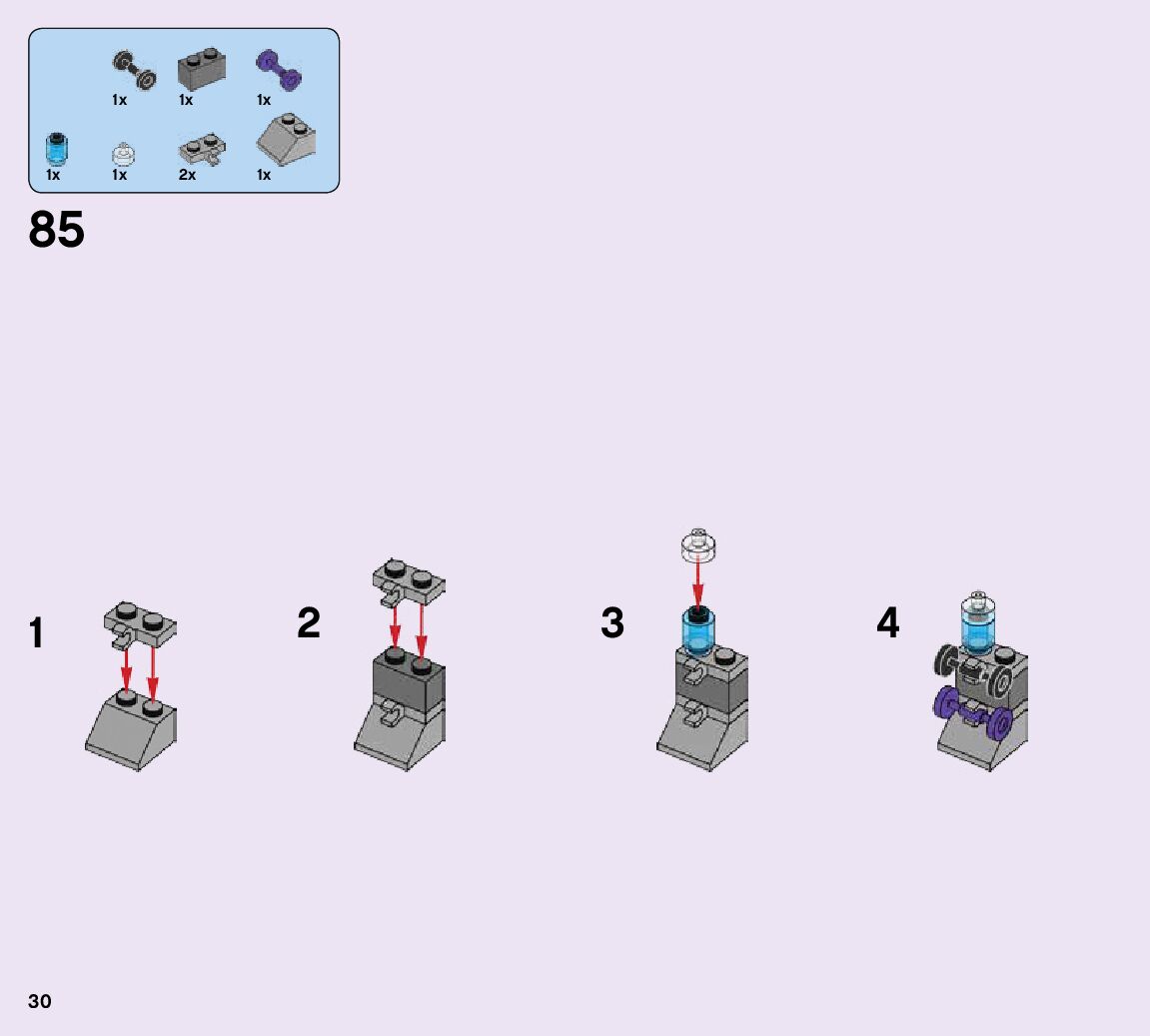 1x 1x 1x

1x 1x 2x 1x

85

1

2

3

4

30